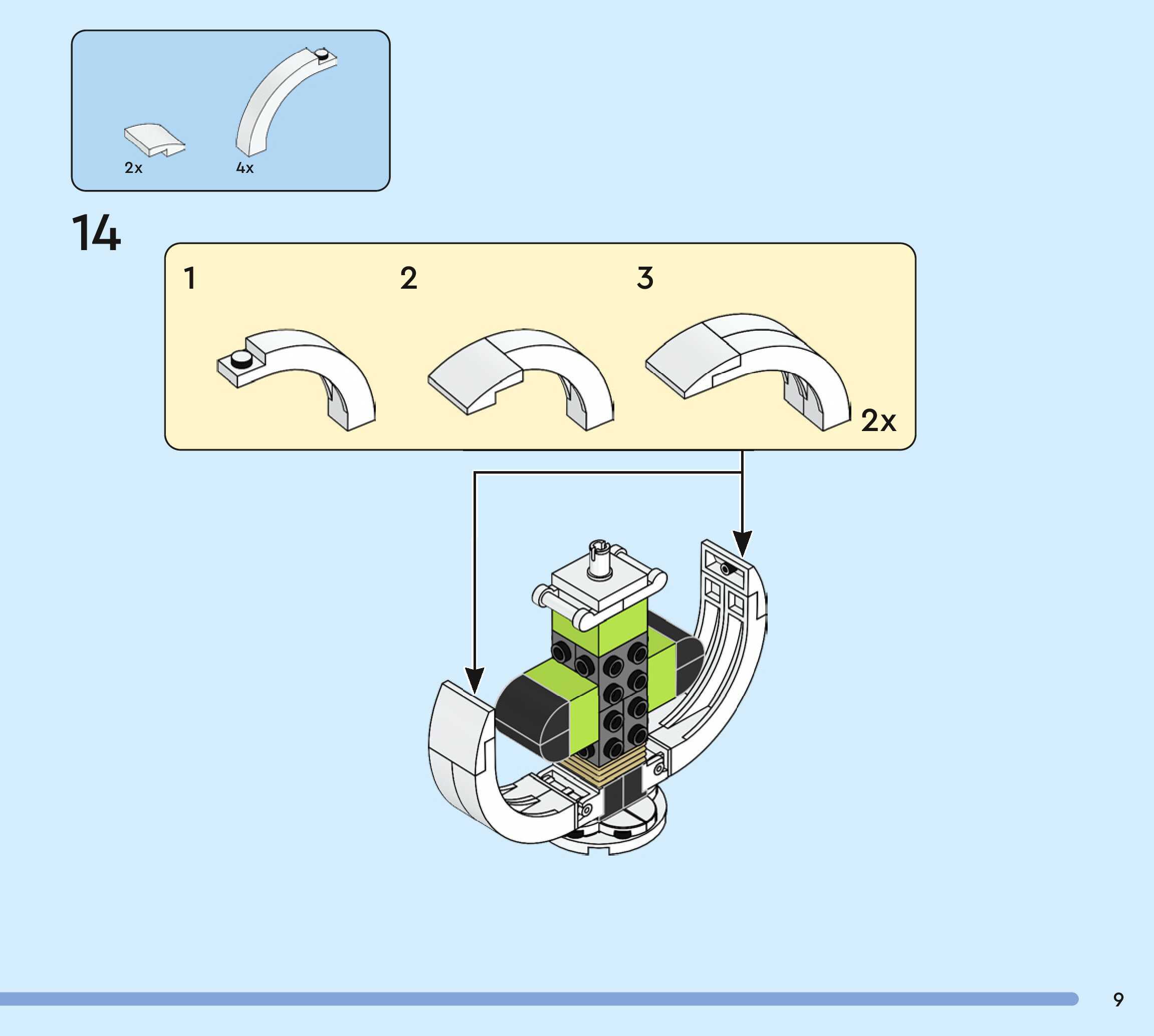 2x 4x

14

1 2 3

2x

9