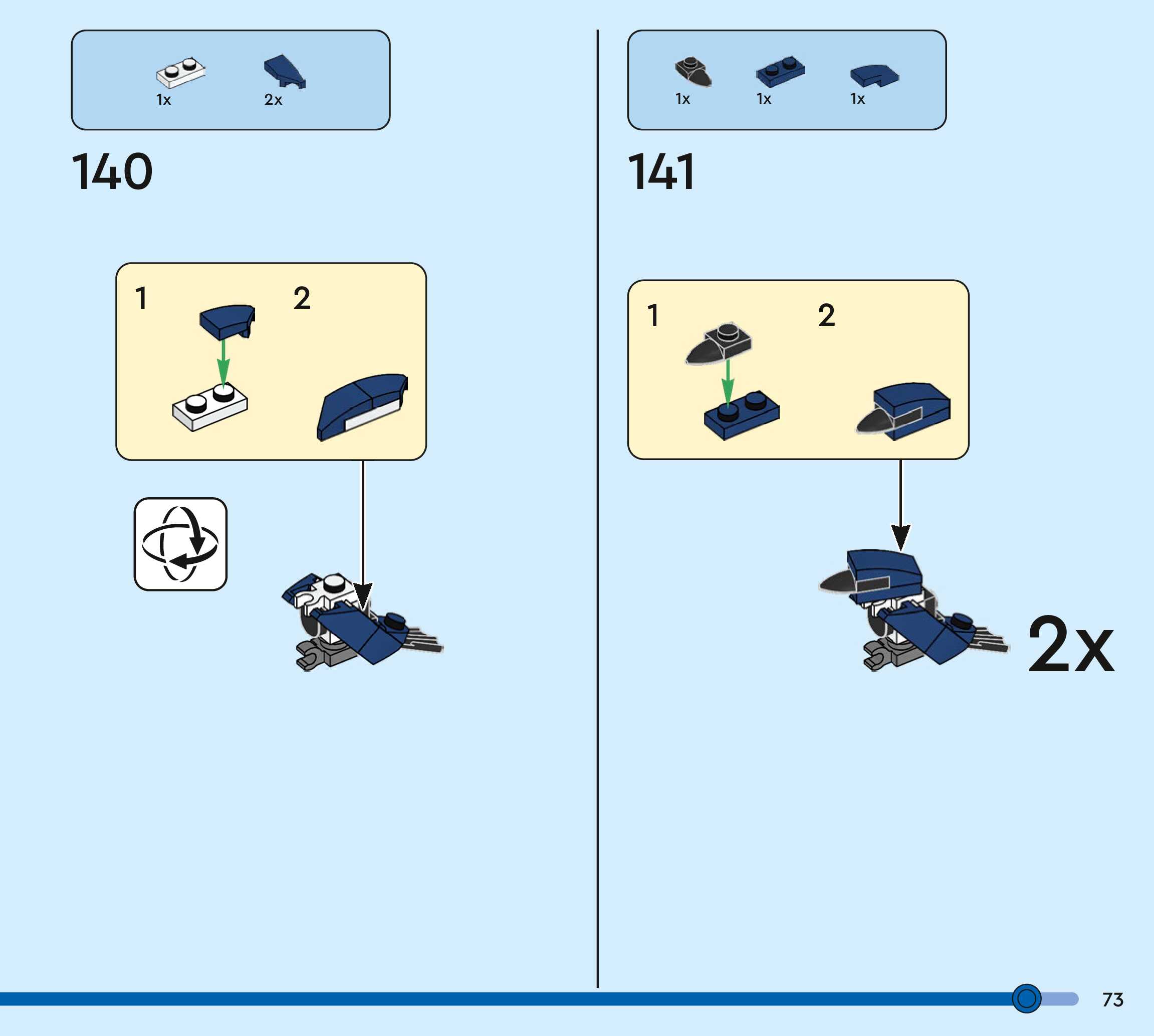 1x 2x

140

1 2

1x 1x 1x

141

1 2

2x

73