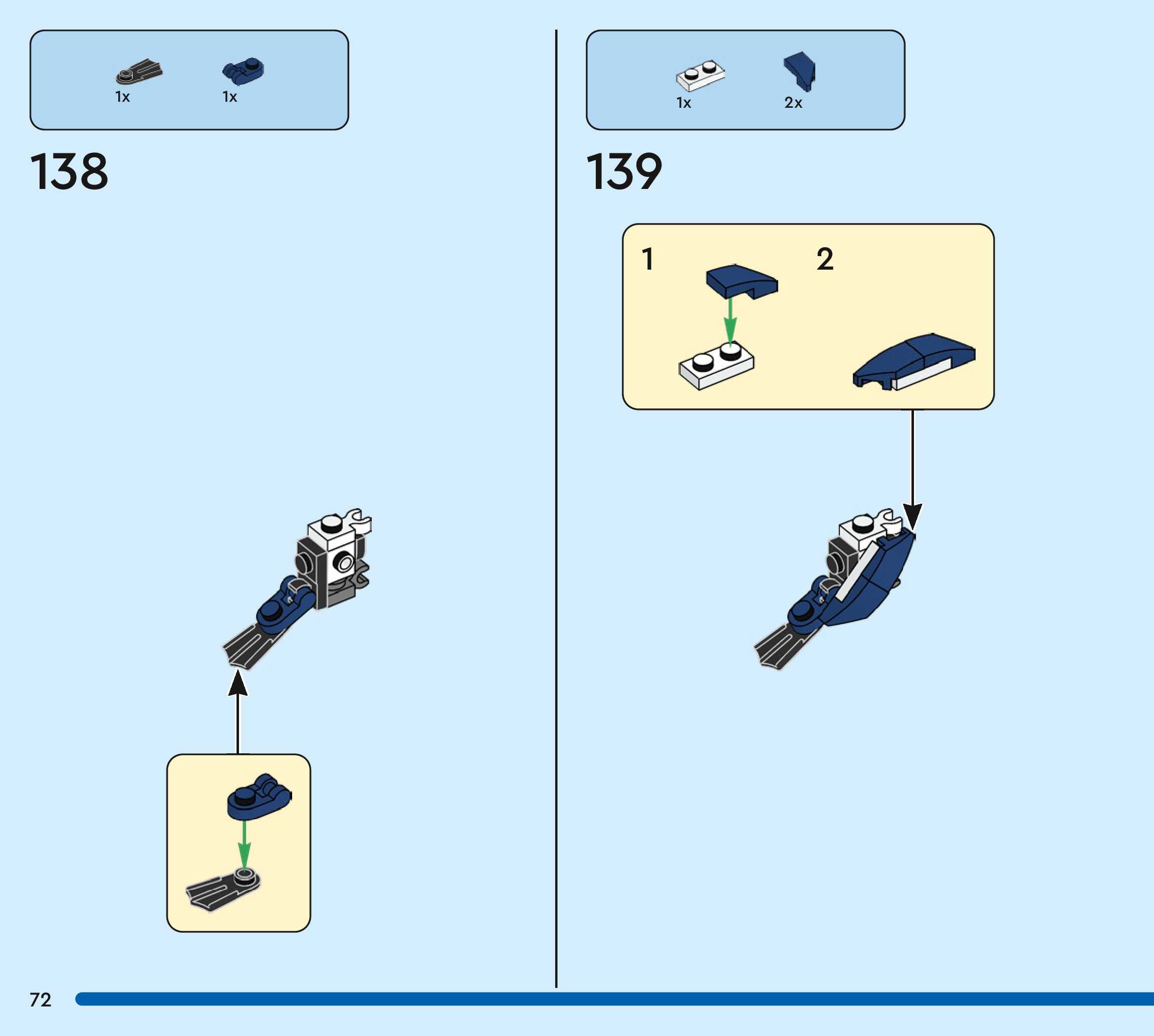 1x 1x

138

1x 2x

139

1 2

72