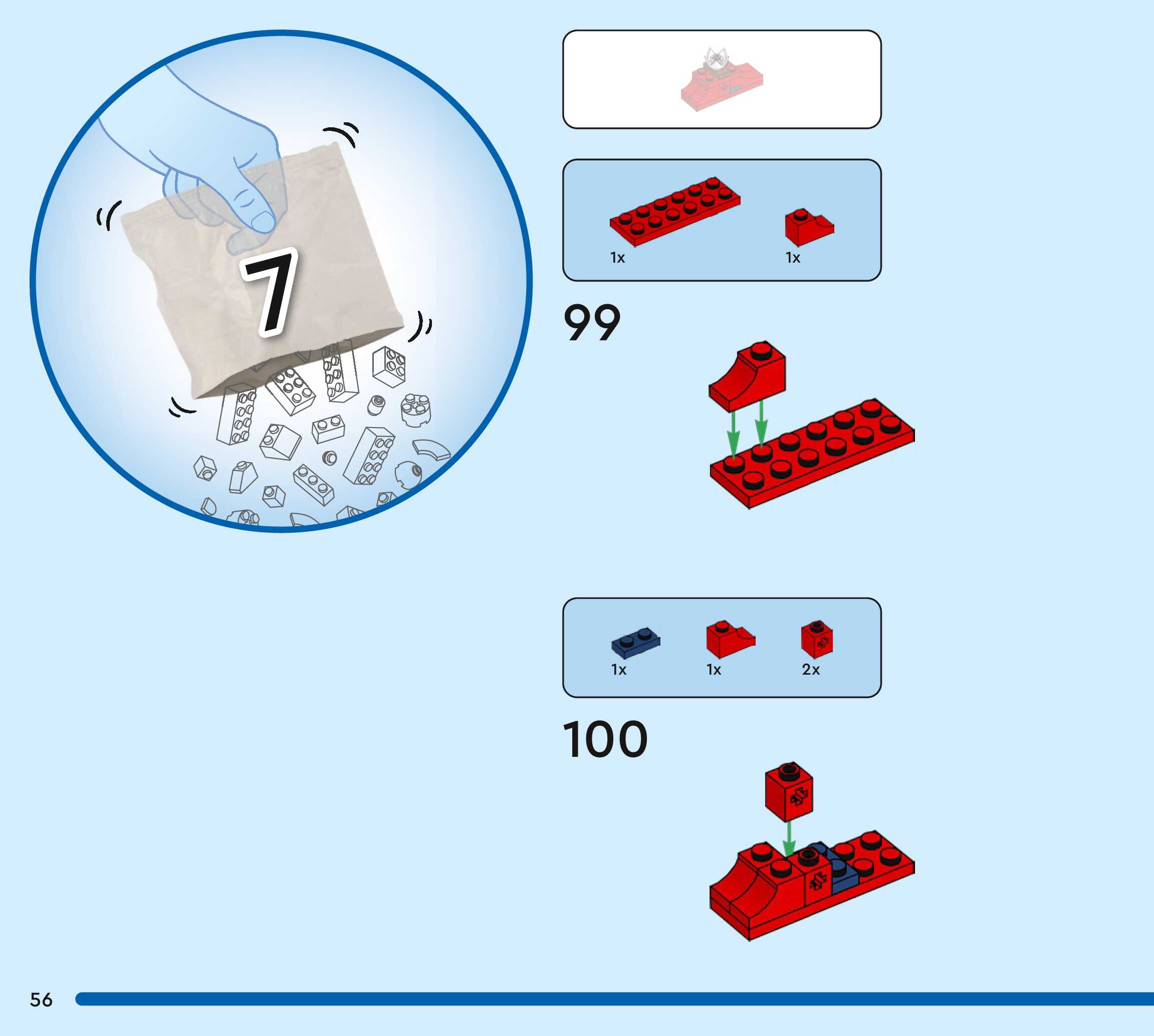 7

1x
1x

99

1x
1x
2x

100

56