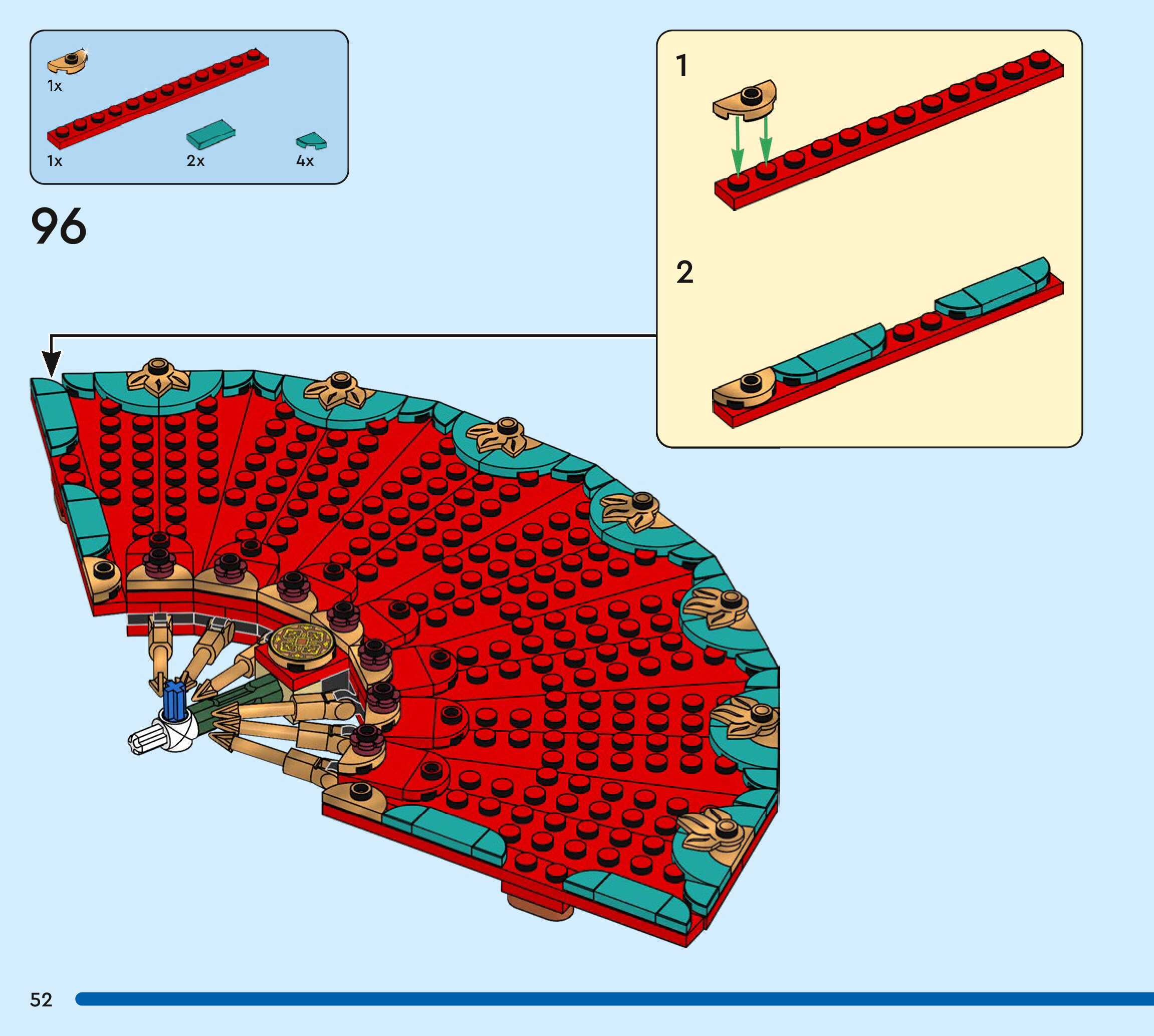 1x

1x

2x

4x

96

1

2

52