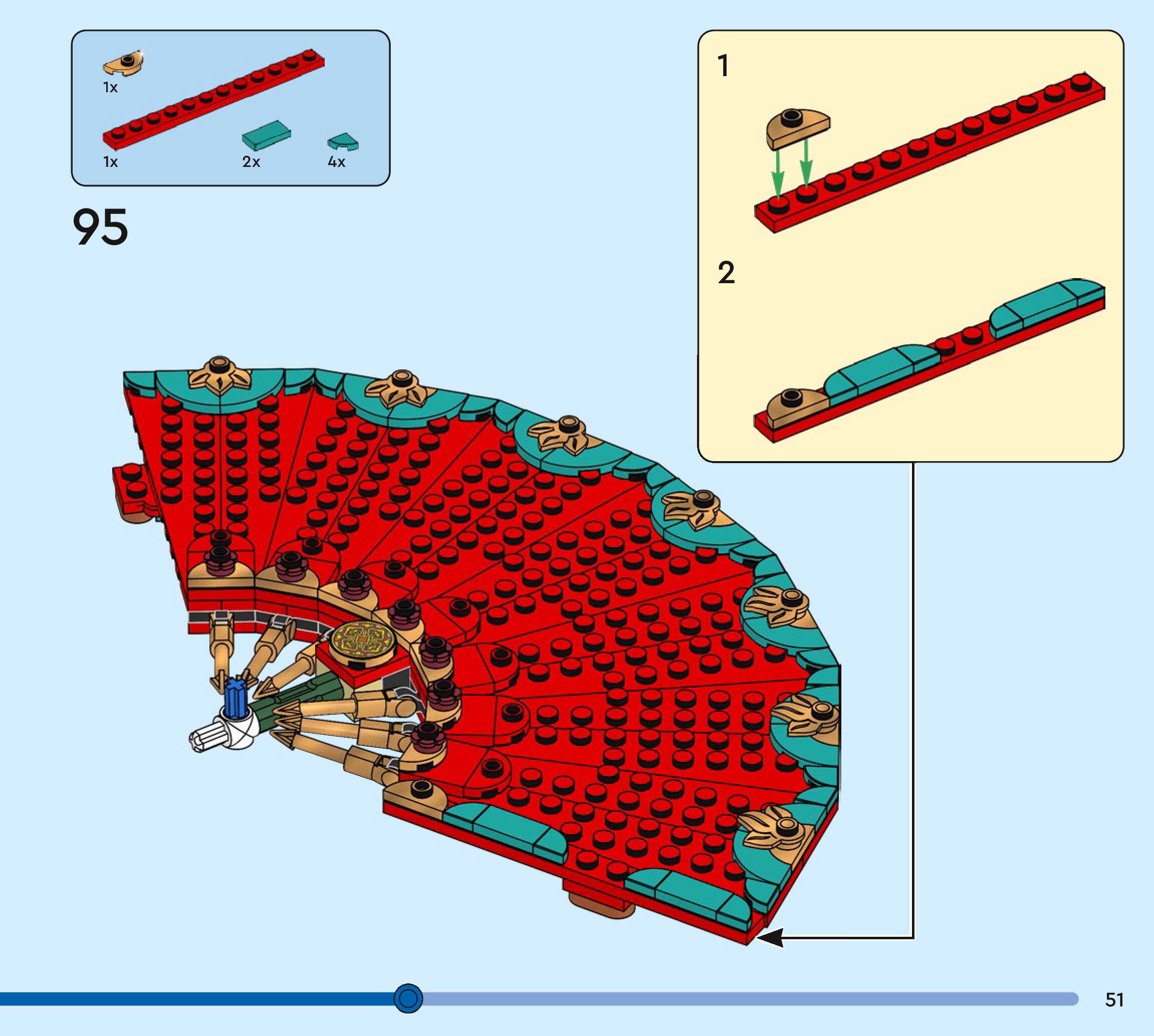 1x

1x

2x

4x

95

1

2

51