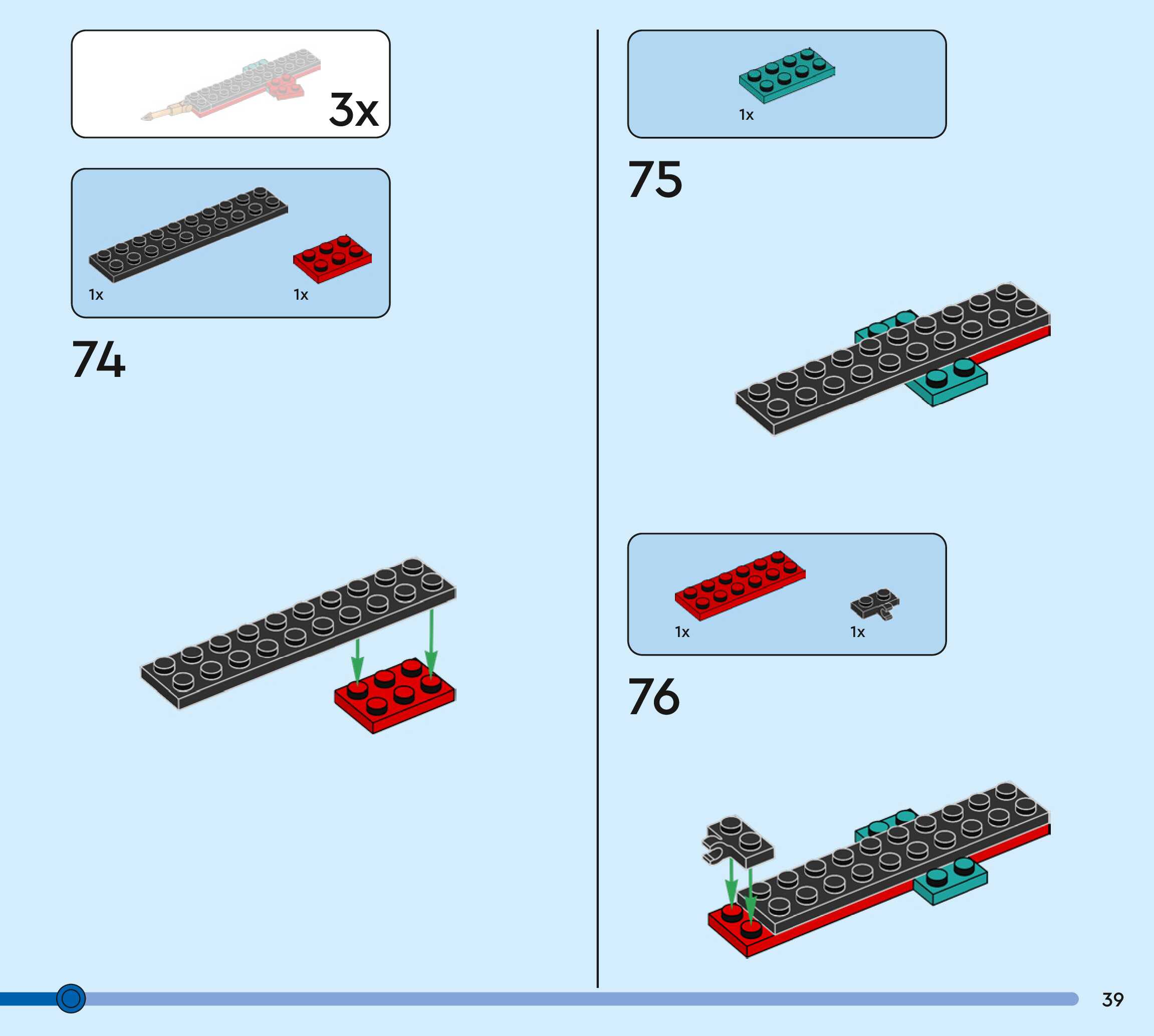 3x

1x

1x

74

1x

75

1x

1x

76

39