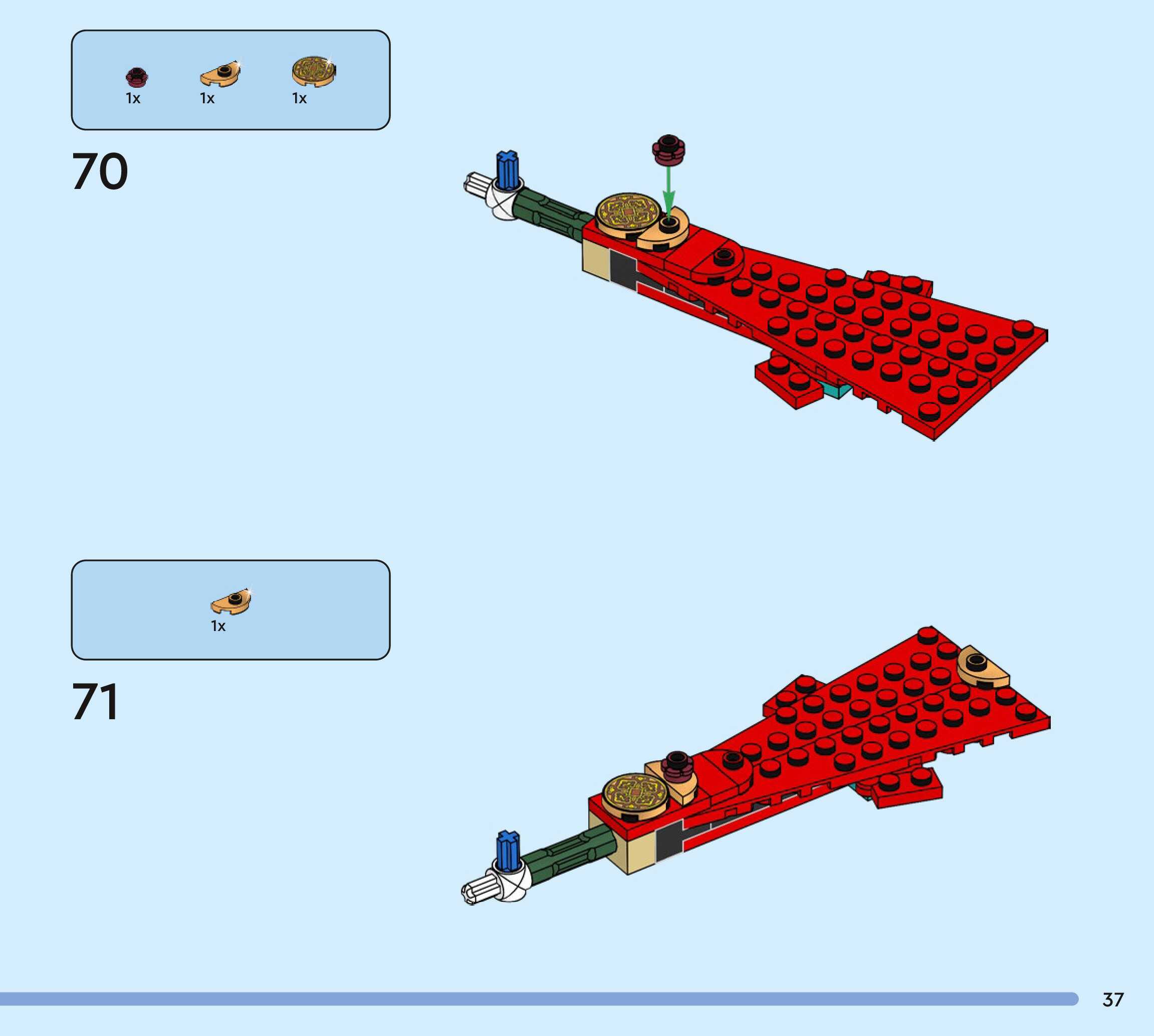 1x 1x 1x

70

1x

71

37