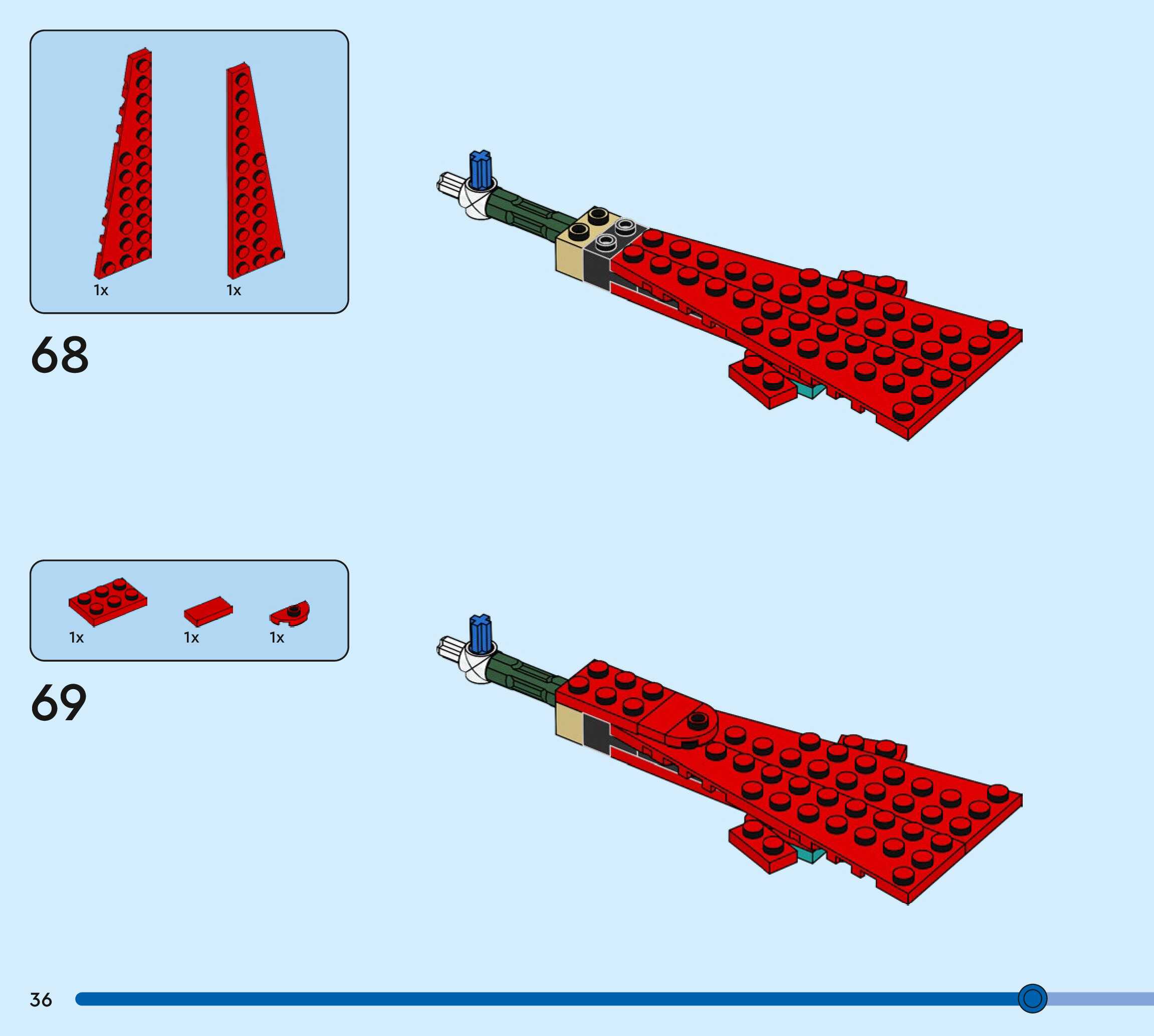 1x 1x

68

1x 1x 1x

69

36