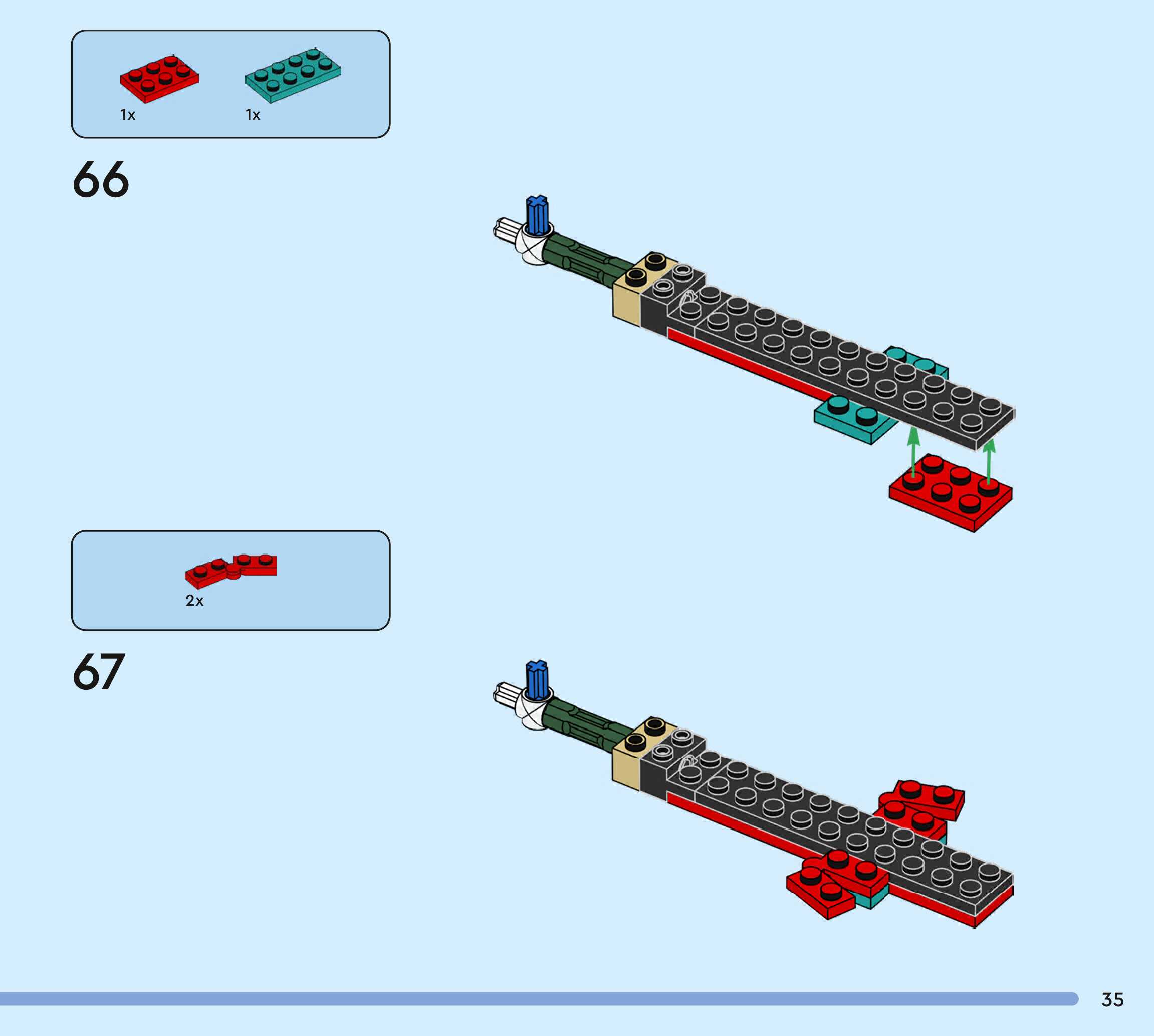 1x 1x

66

2x

67

35