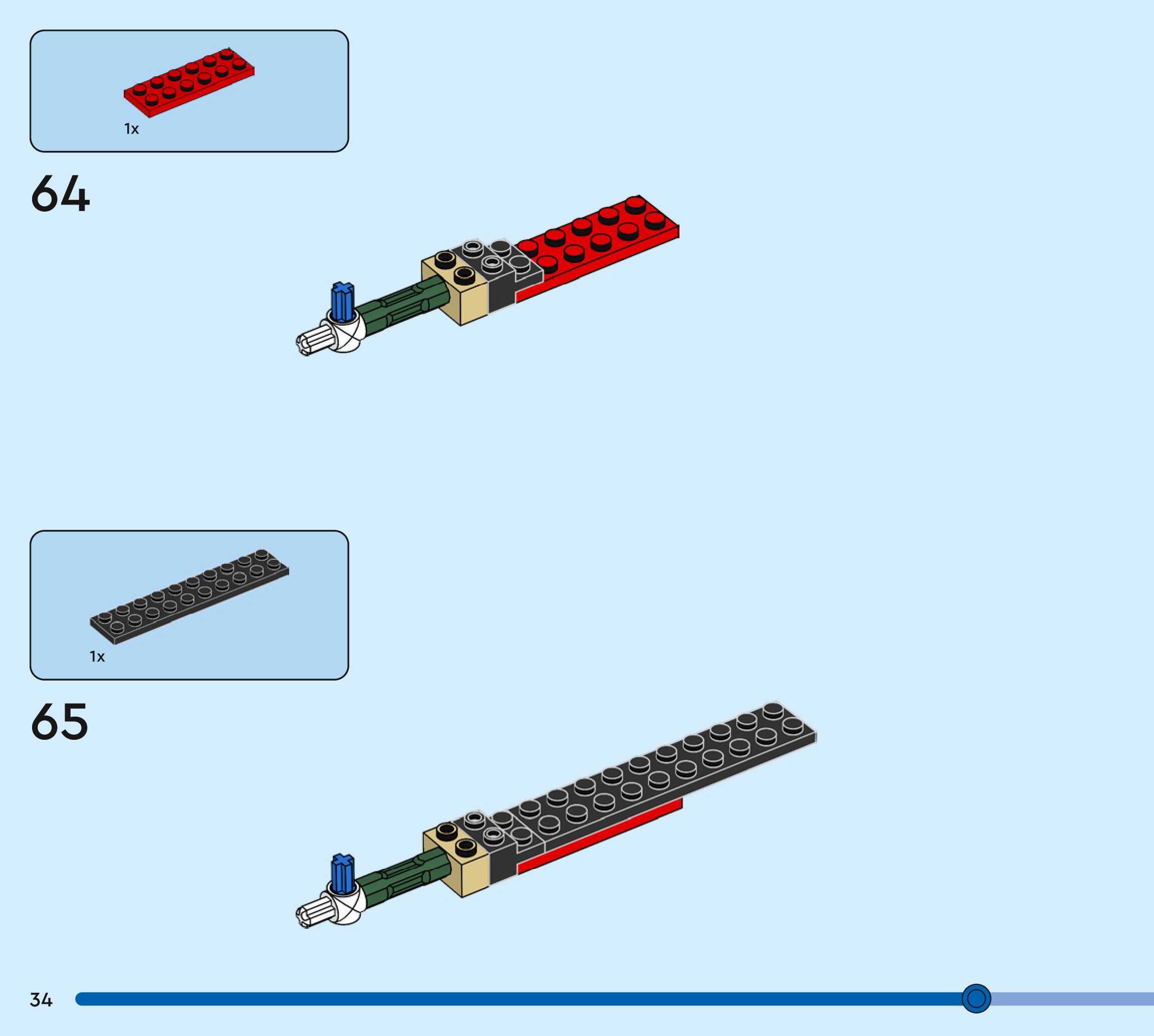 1x

64

1x

65

34