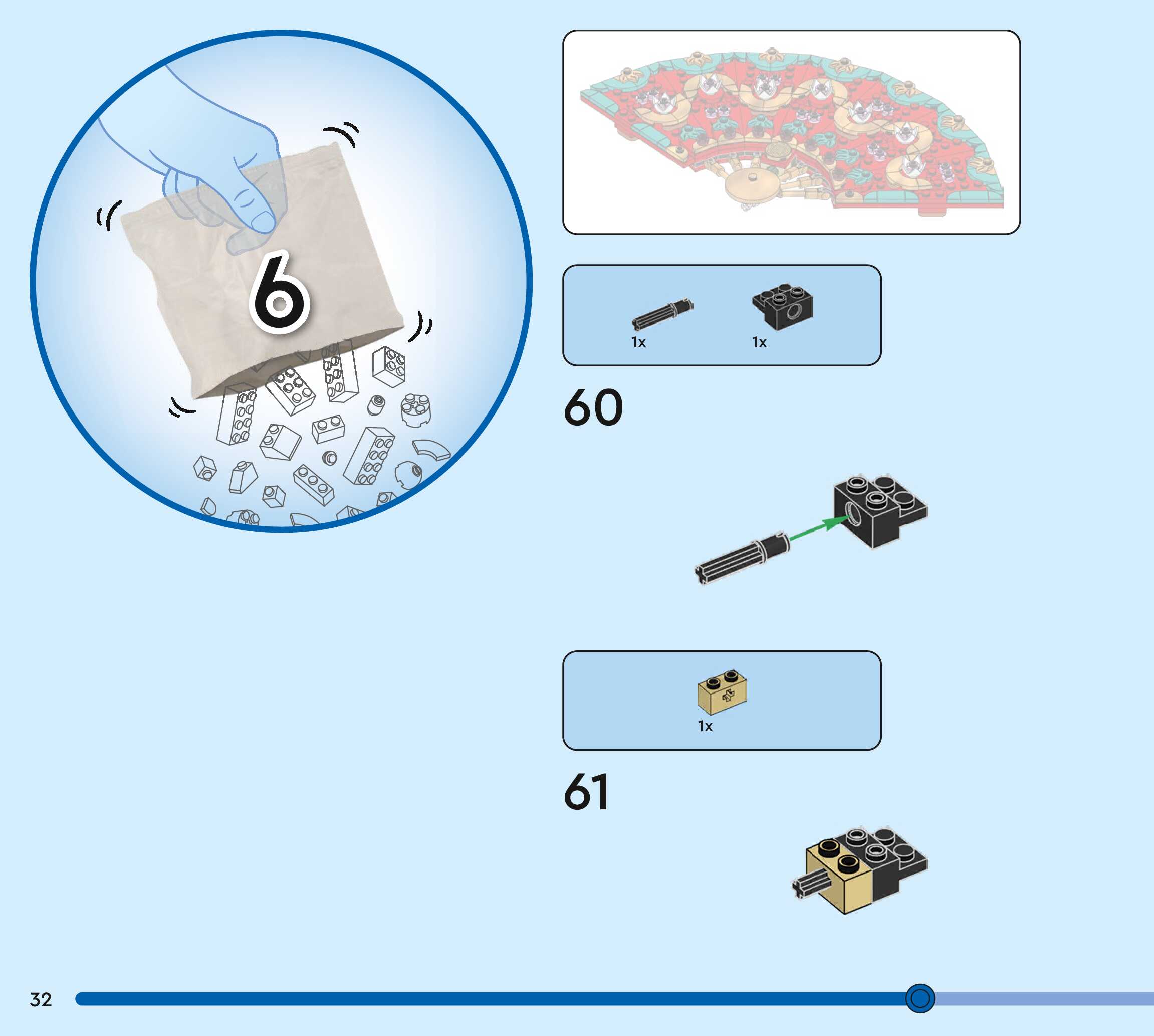 6

1x 1x

60

1x

61

32