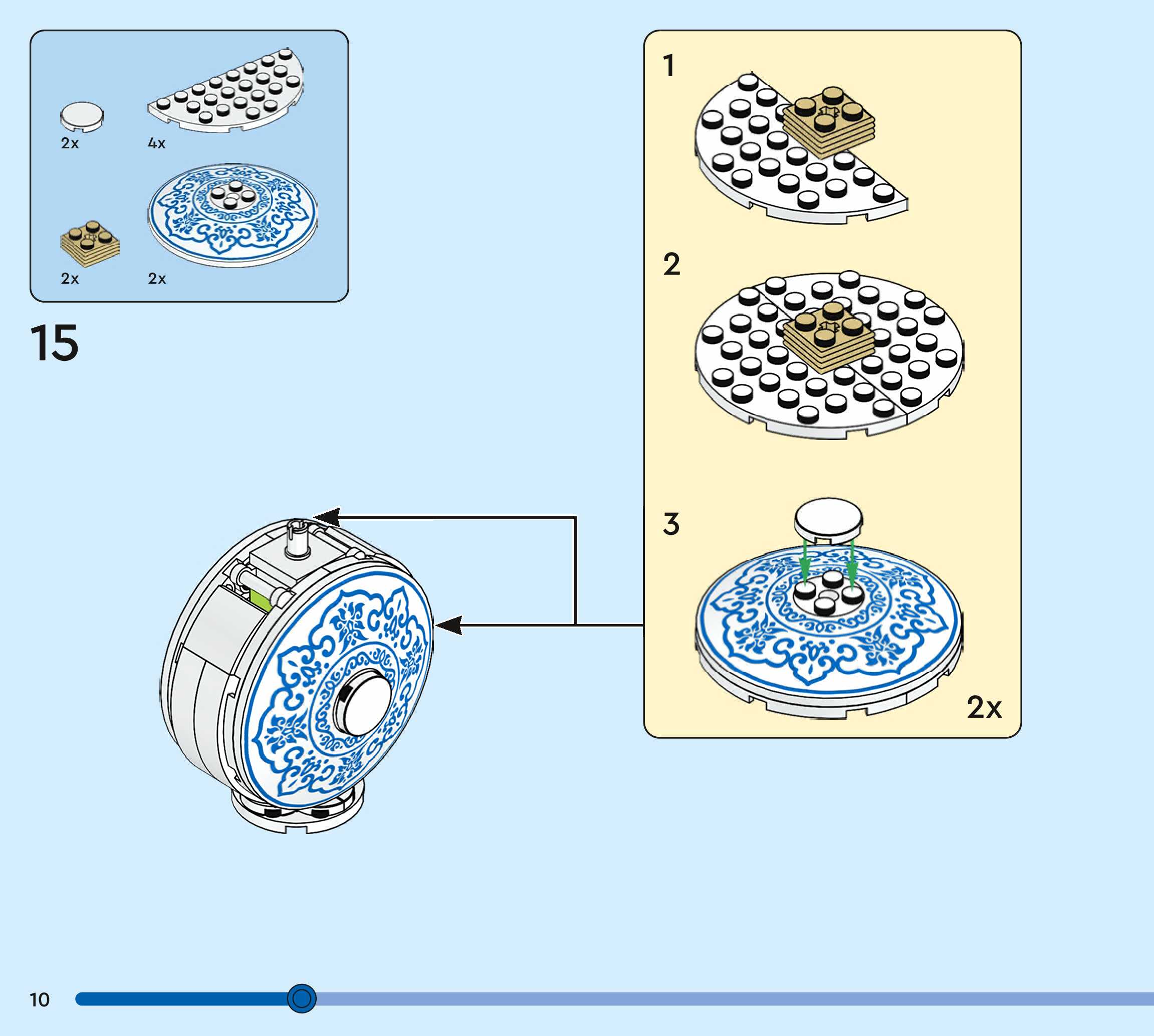 2x
4x
2x
2x

15

1

2

3

2x

10