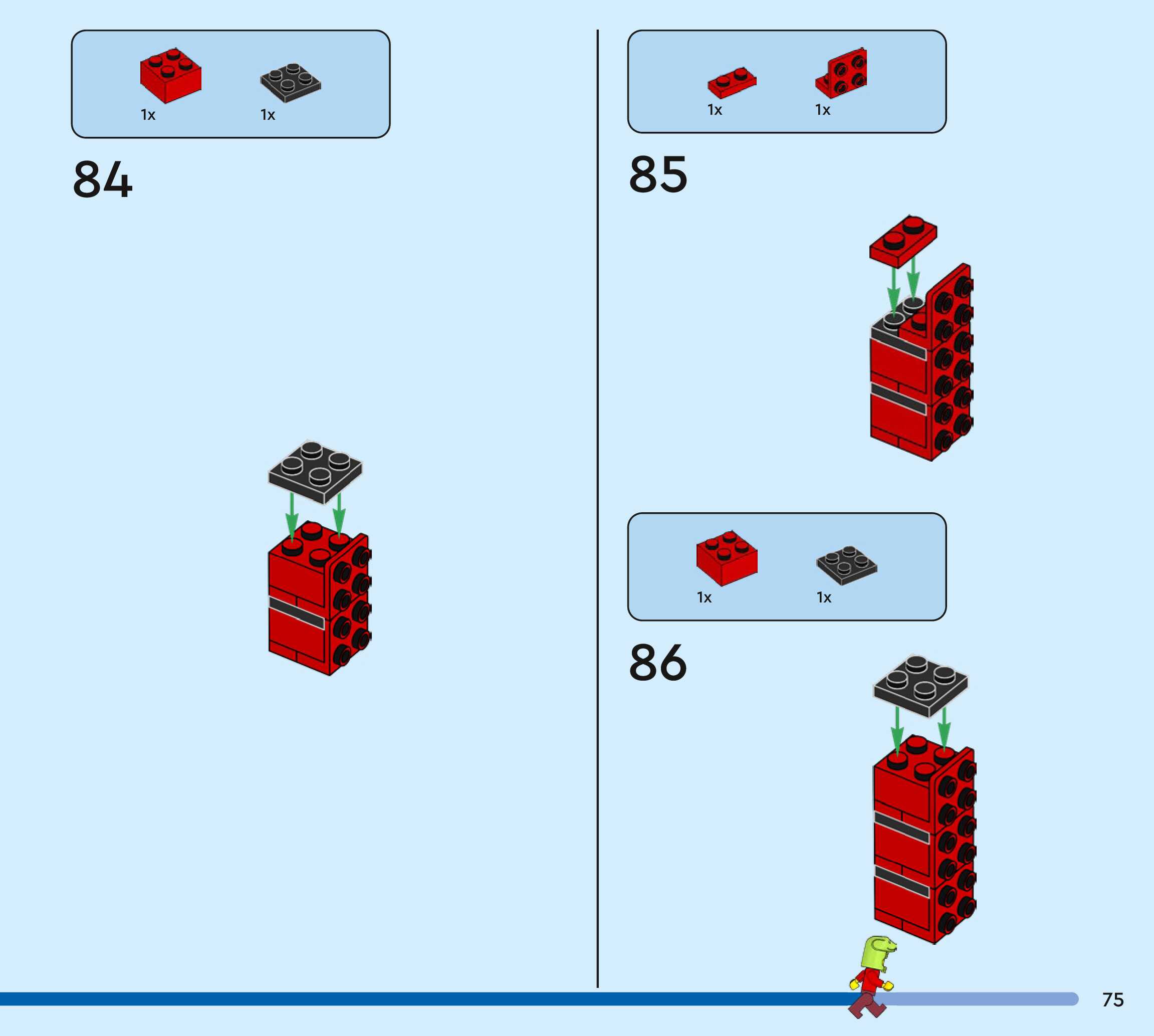 1x 1x

84

1x 1x

85

1x 1x

86

75