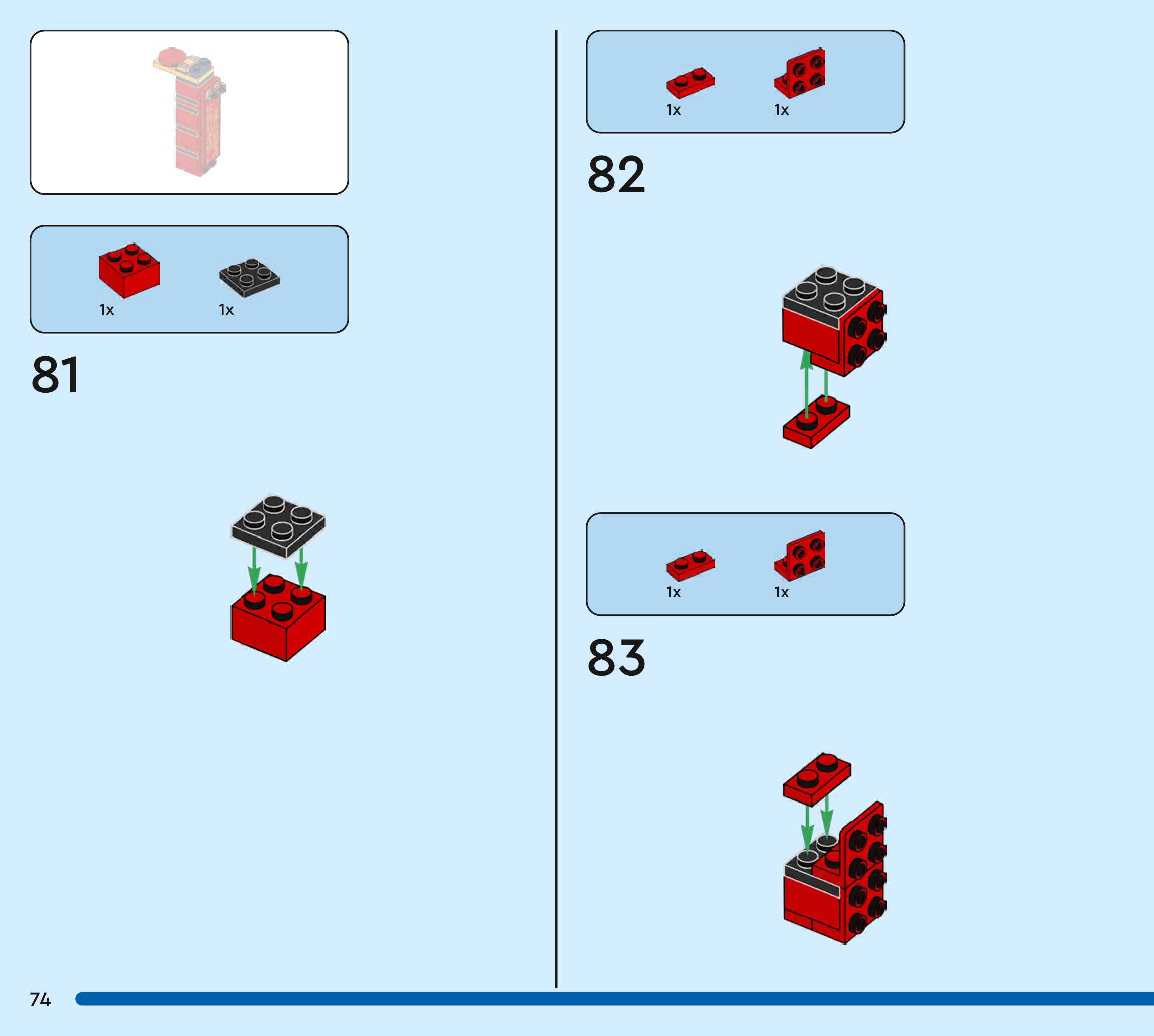 1x
1x

81

1x
1x

82

1x
1x

83

74