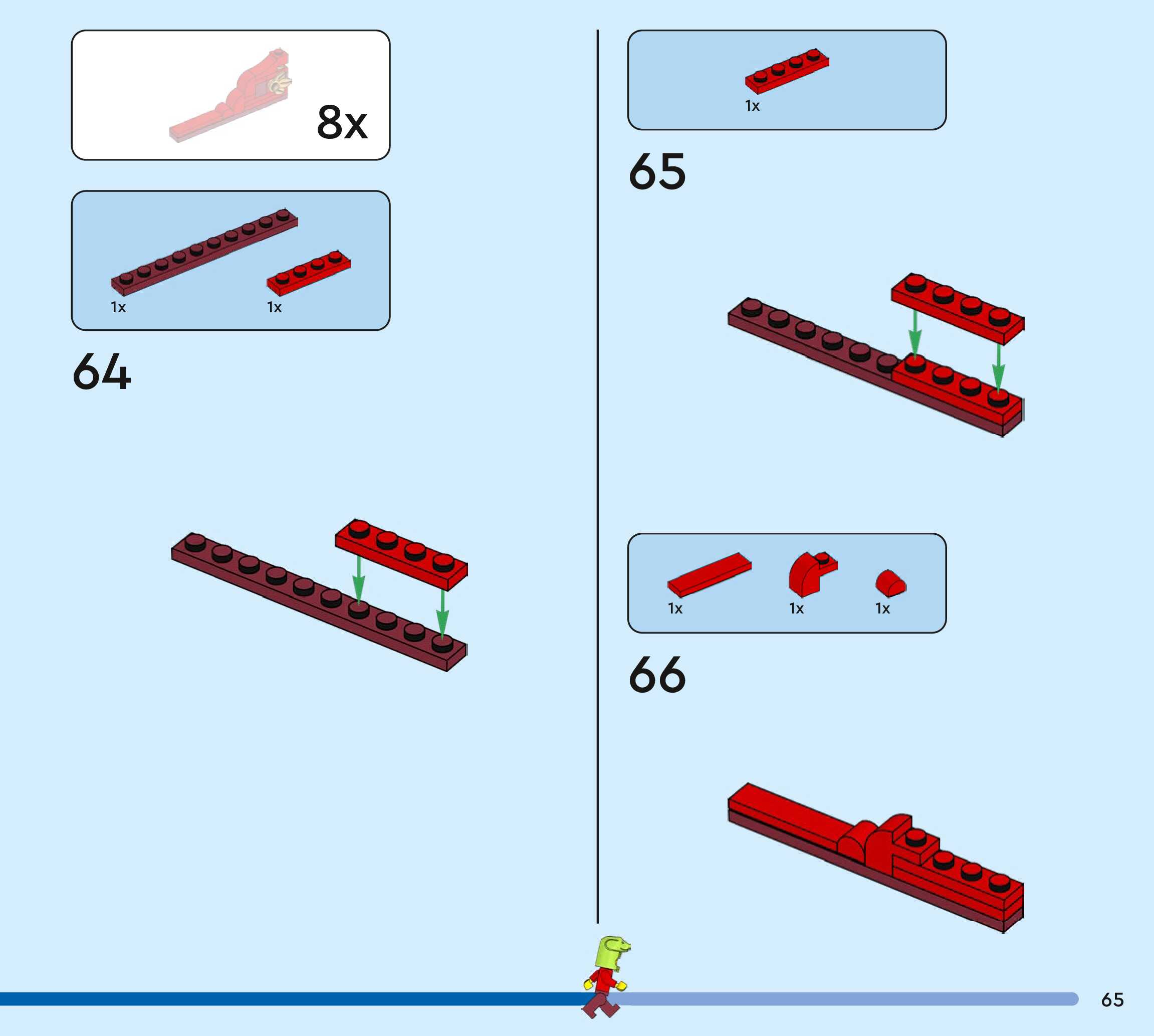 8x

1x

1x

64

1x

65

1x

1x

1x

66

65