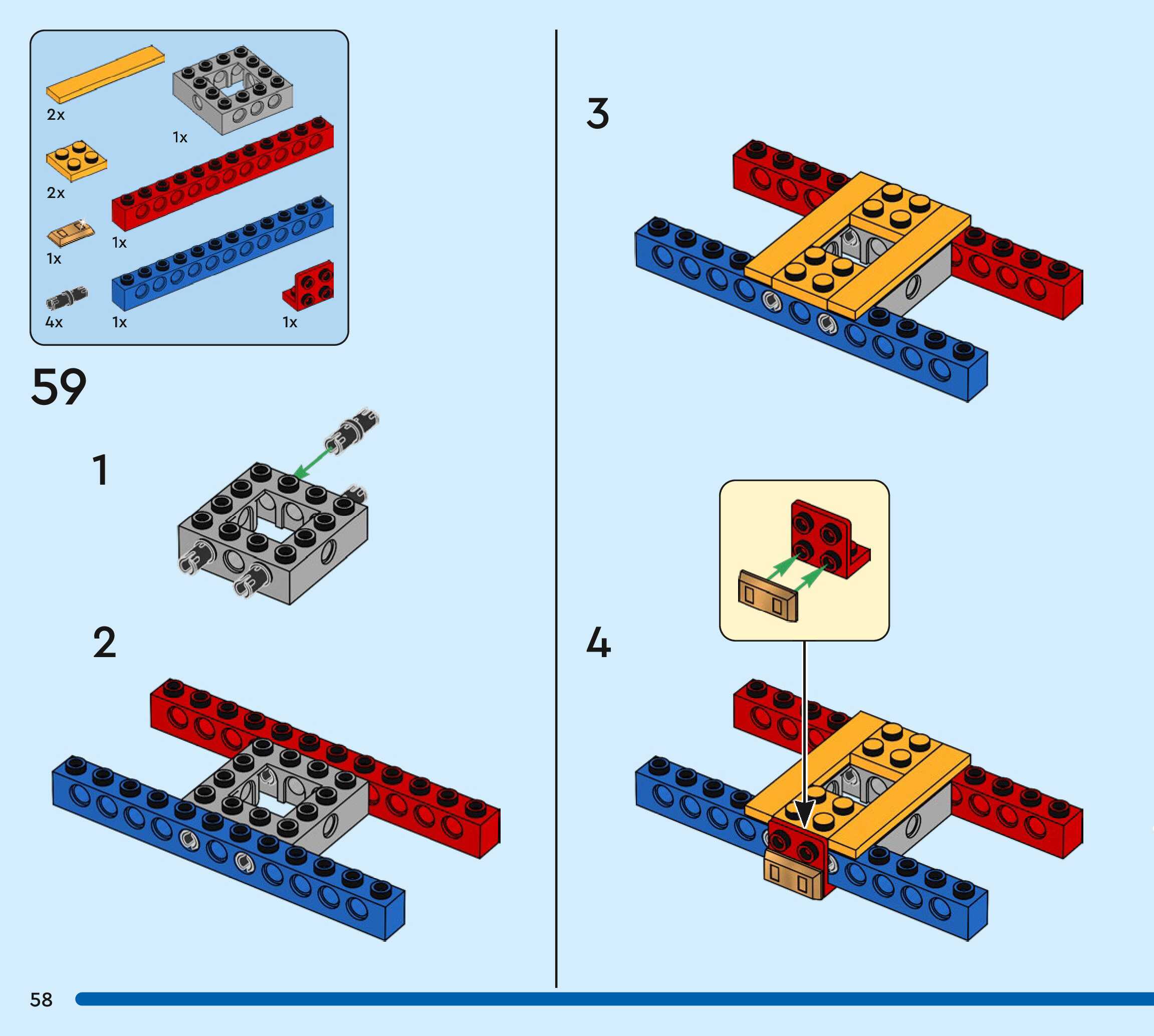 2x

1x

2x

1x

1x

4x

1x

1x

59

1

2

3

4

58