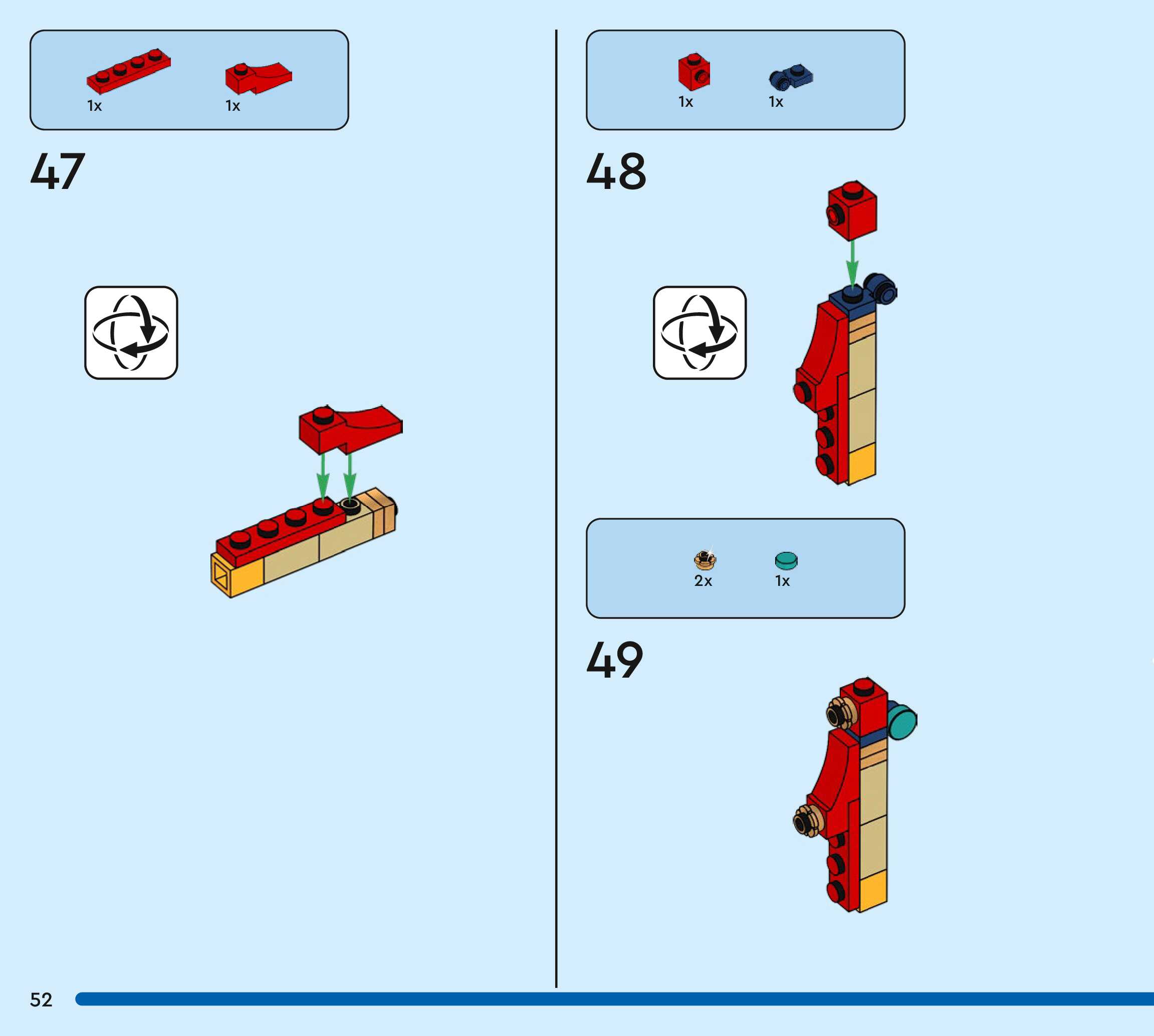 1x 1x

47

1x 1x

48

2x 1x

49

52