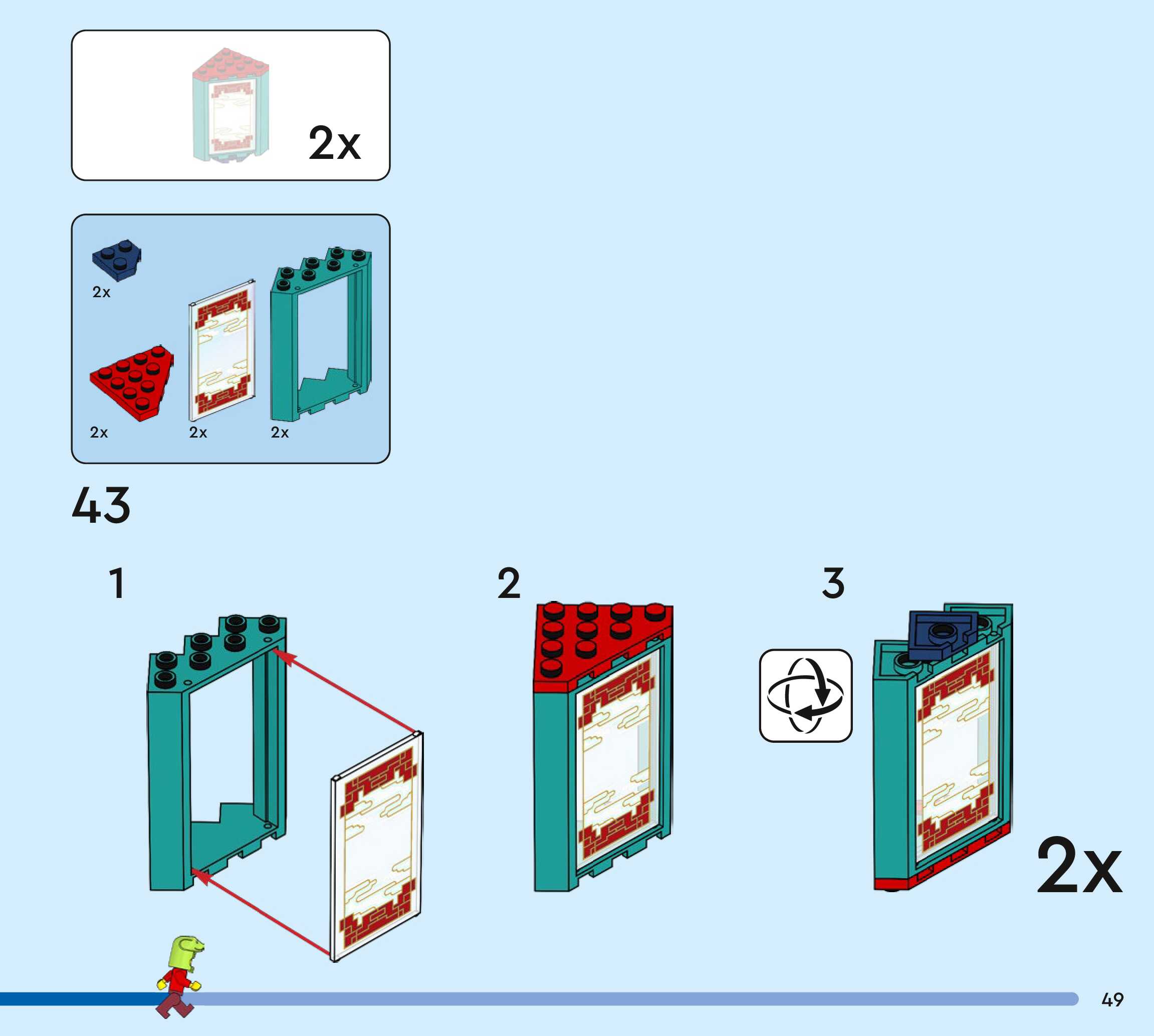 2x

2x

2x 2x 2x

43

1

2

3

2x

49