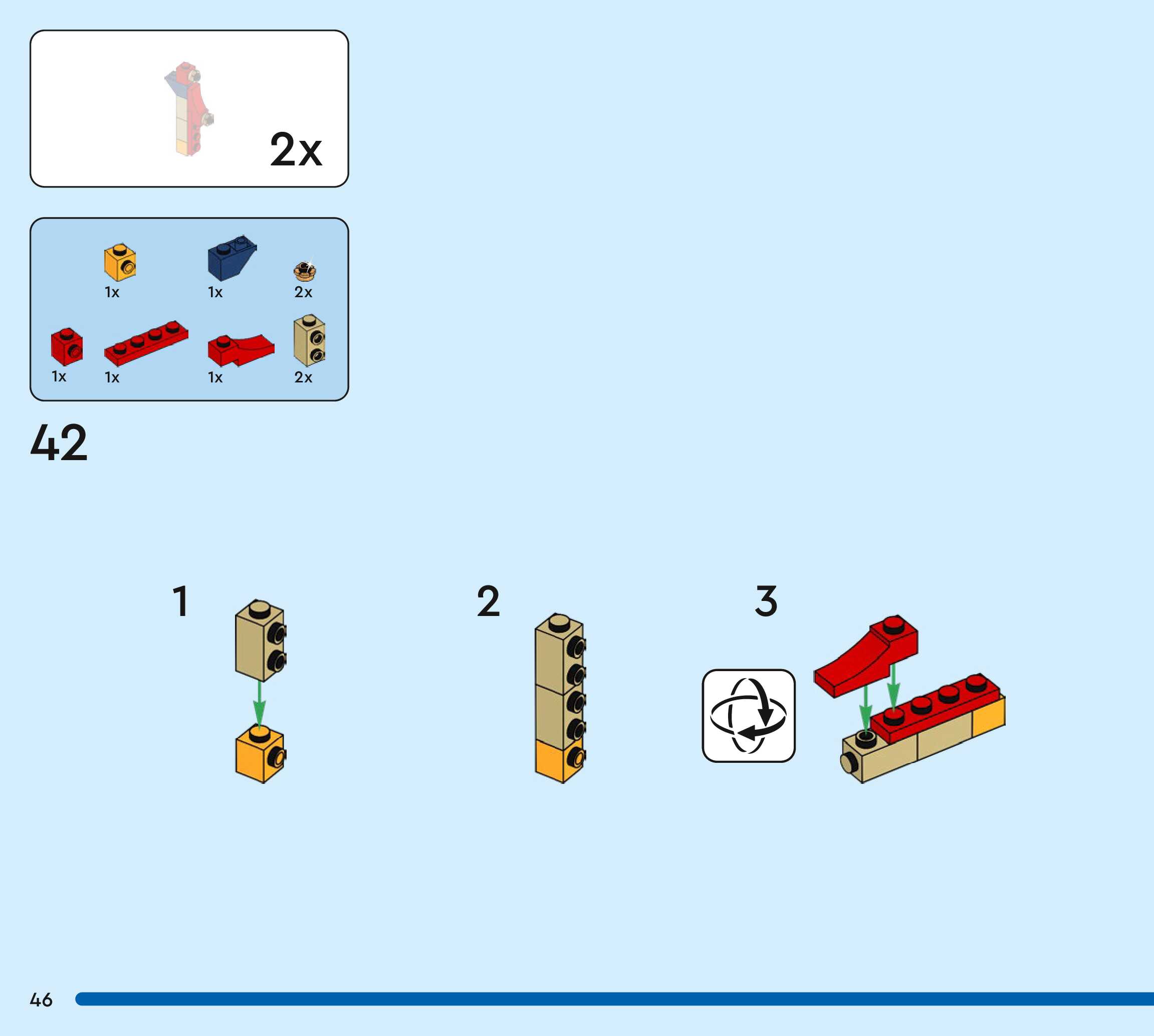 2x

1x
1x
2x
1x
1x
1x
2x

42

1

2

3

46