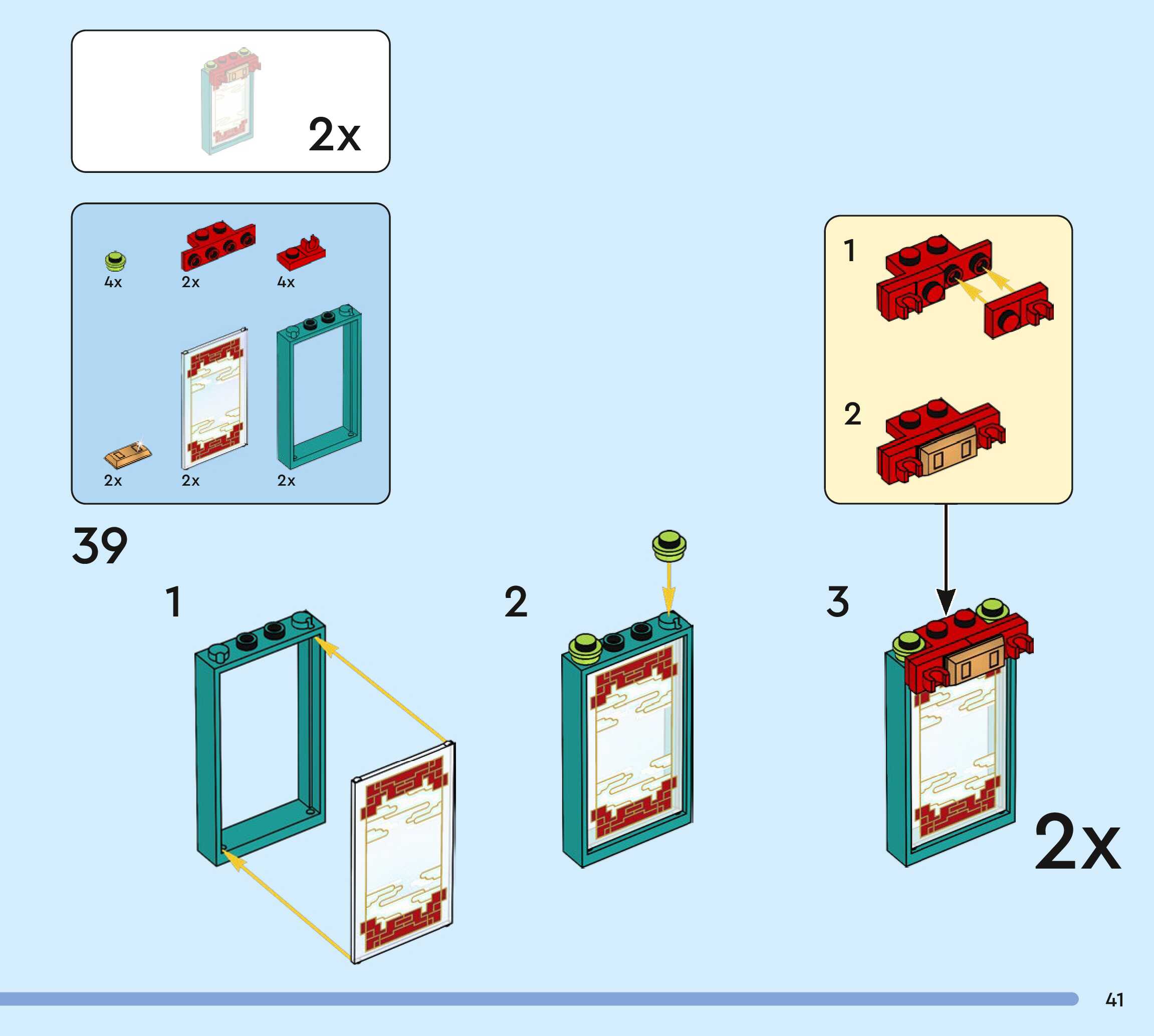 2x

4x
2x
4x
2x
2x
2x

1
2

39

1
2
3

2x

41