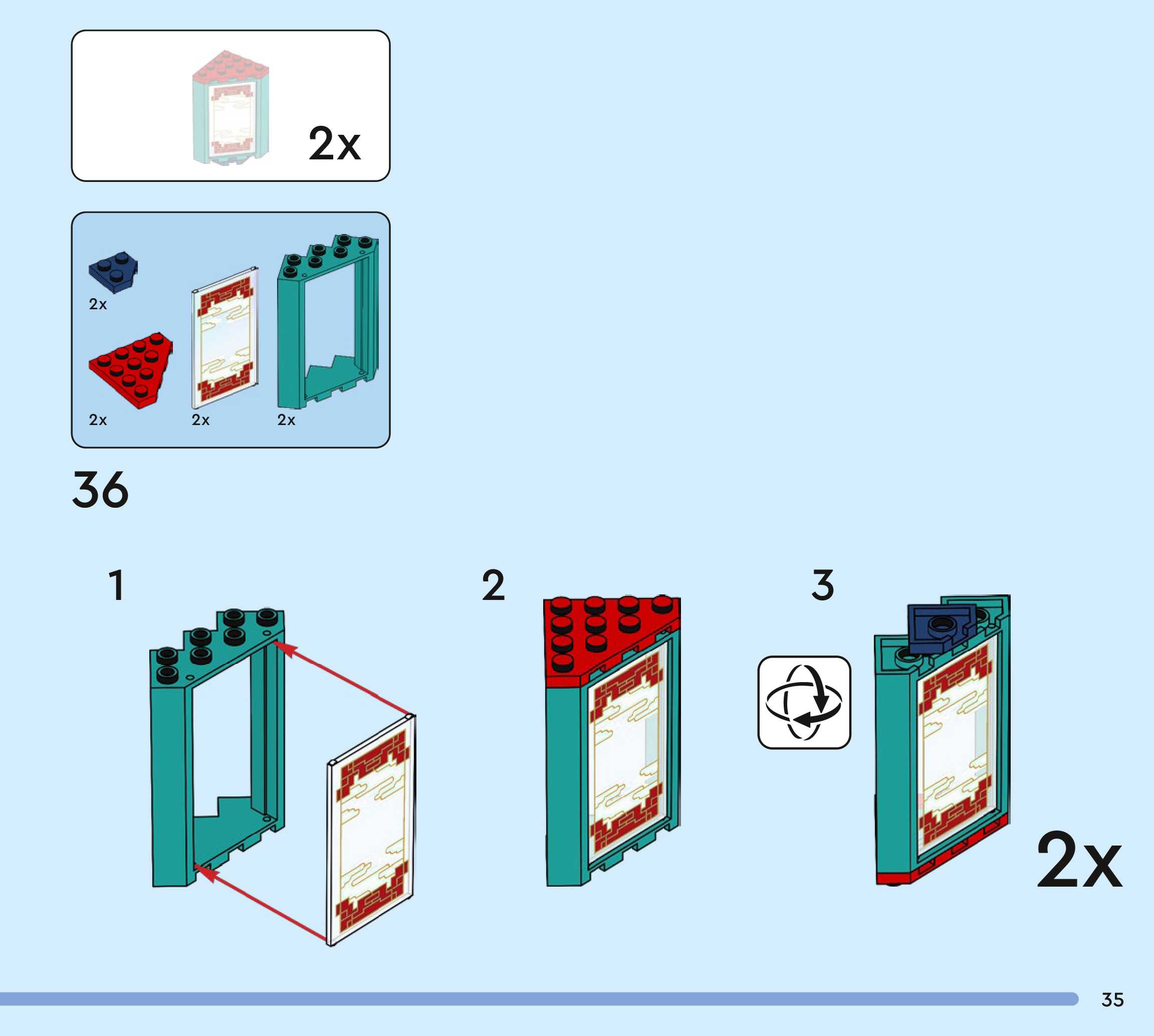 2x

2x

2x
2x
2x

36

1

2

3

2x

35