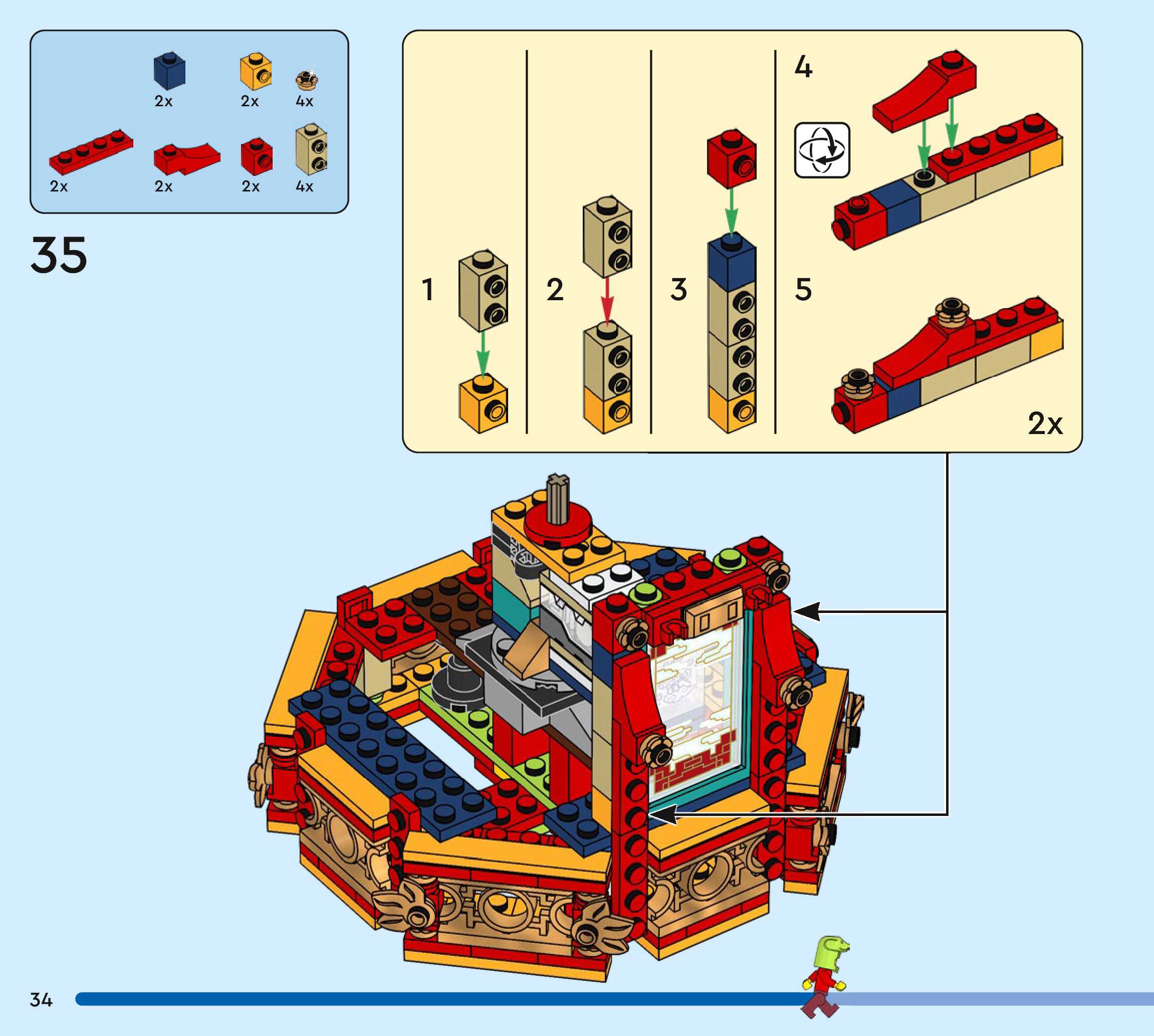 2x 2x 4x
2x 2x 2x 4x

35

1

2

3

4

5

2x

34