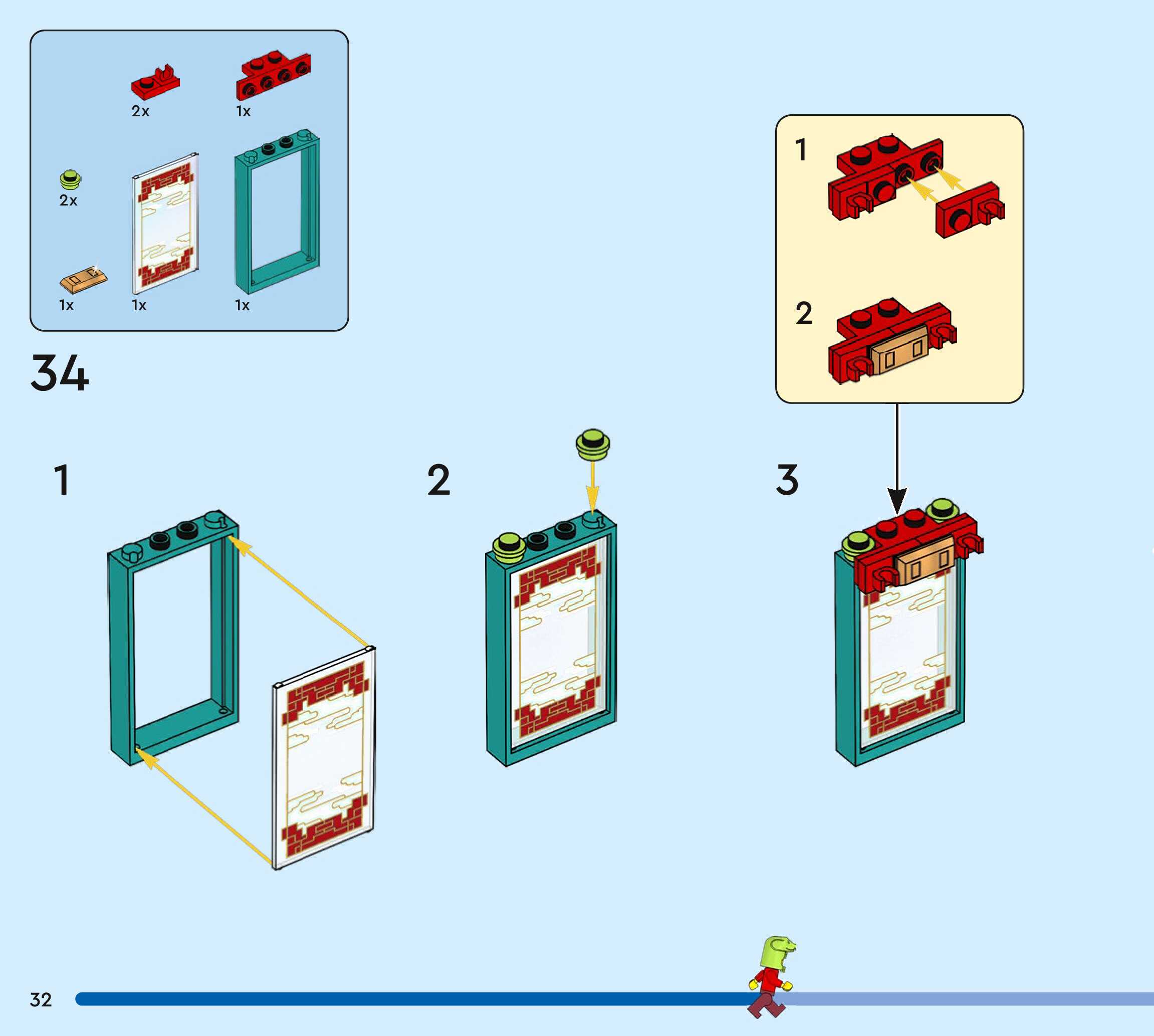 2x
1x
2x
1x
1x
1x

34

1
2

1
2
3

32