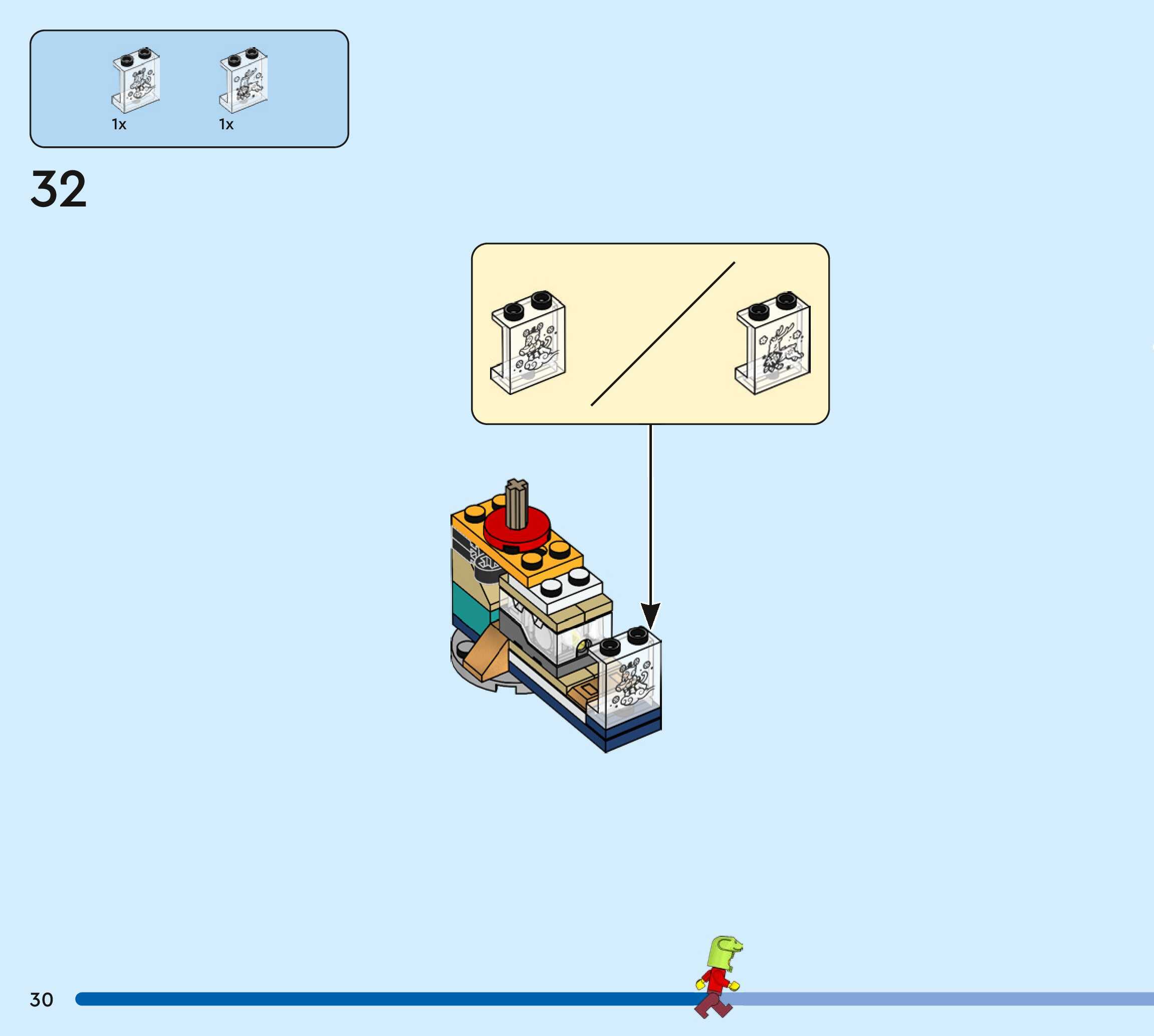 1x
1x

32

30