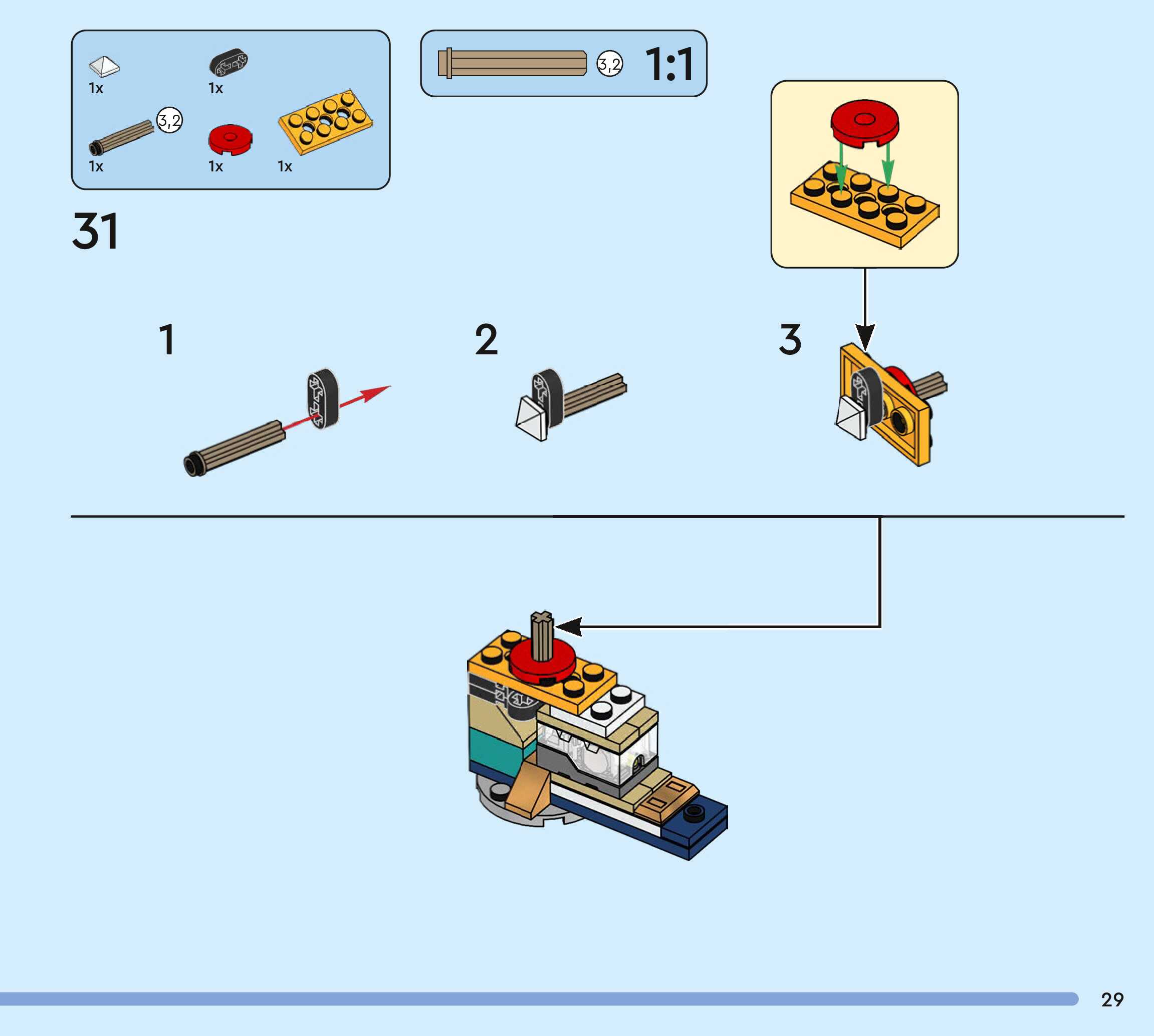 1x
1x
3,2
1x
1x
1x

3,2
1:1

31

1
2
3

29