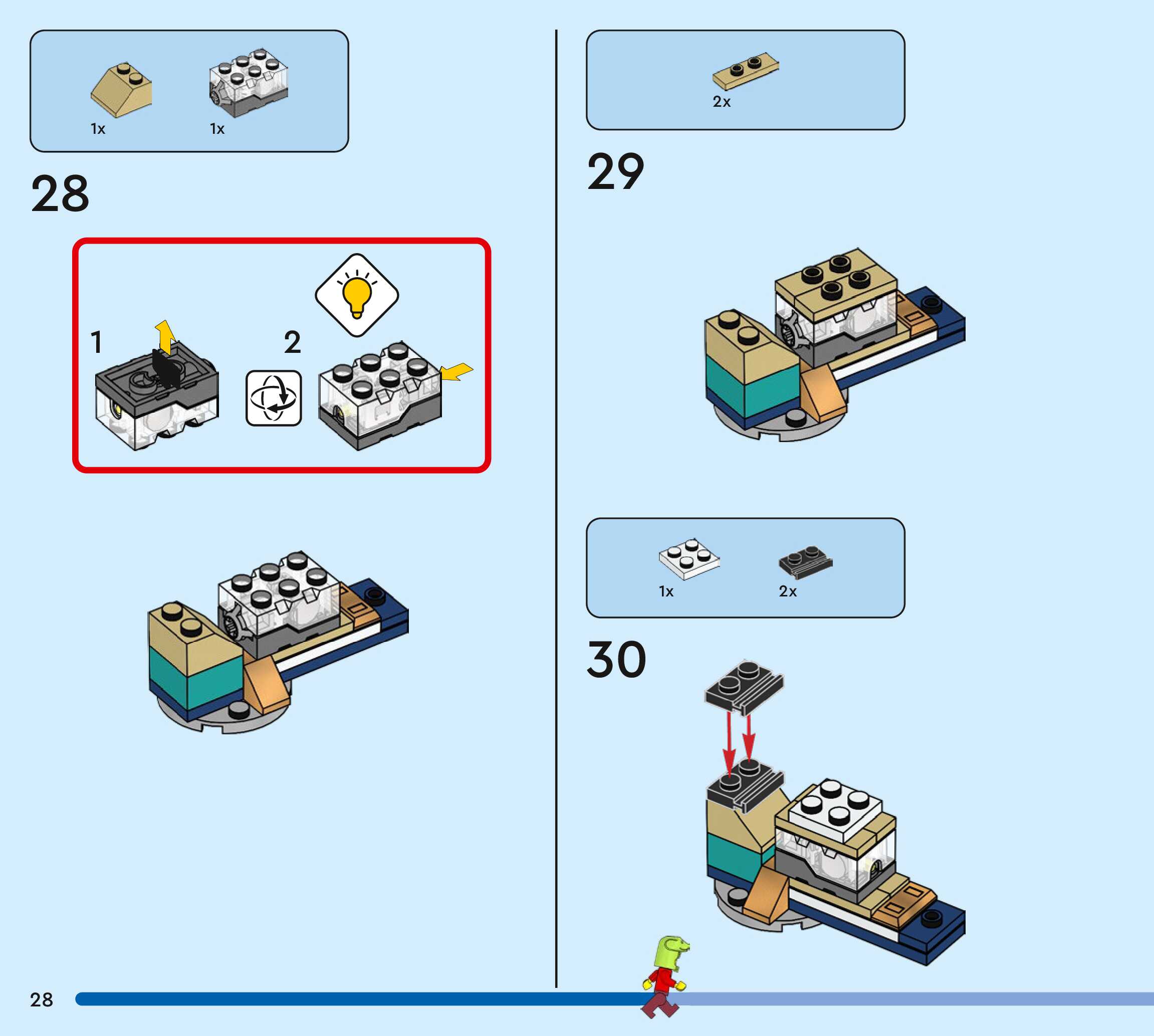 1x 1x

28

1

2

2x

29

1x 2x

30

28