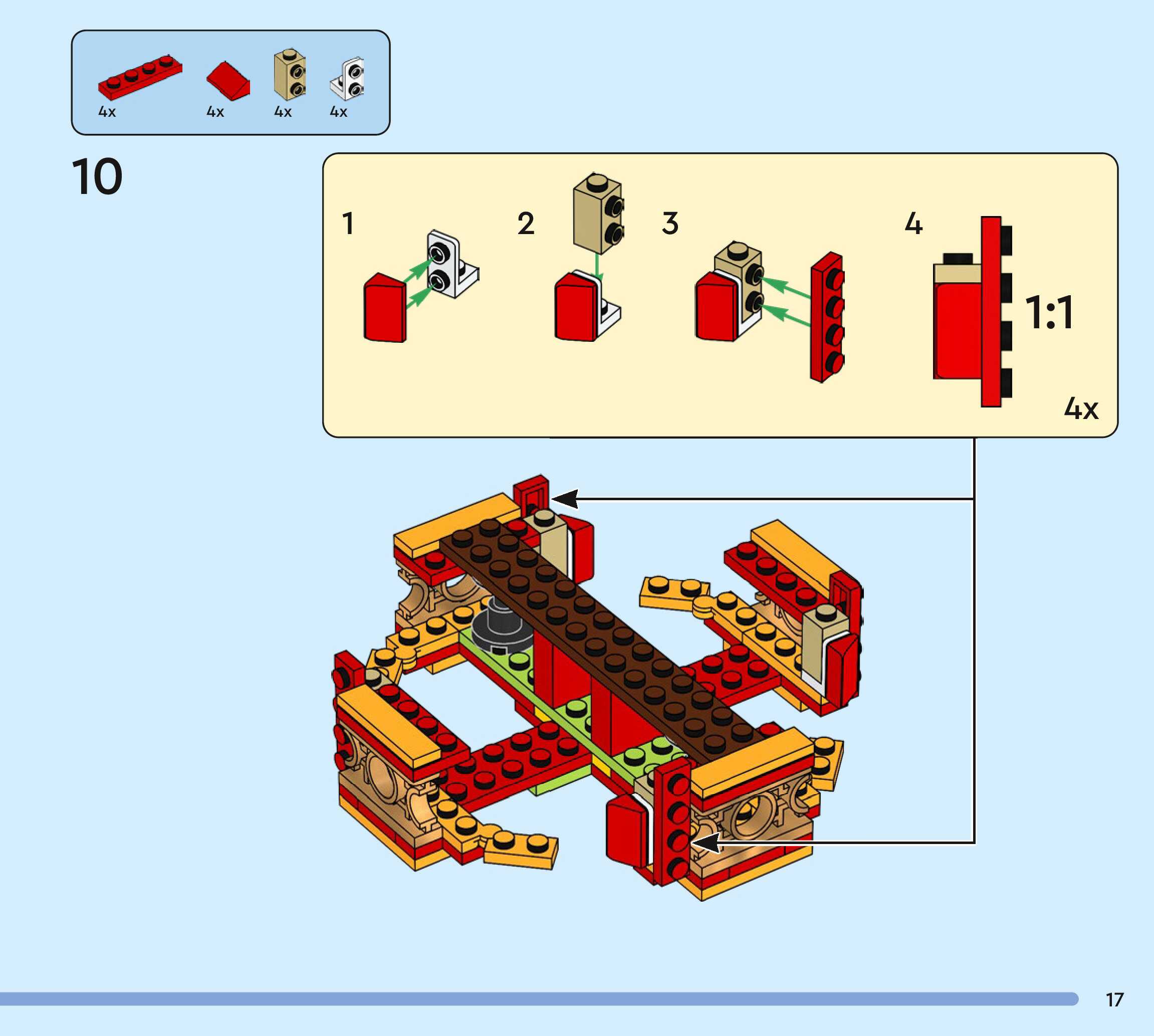 4x 4x 4x 4x

10

1 2 3 4

1:1

4x

17