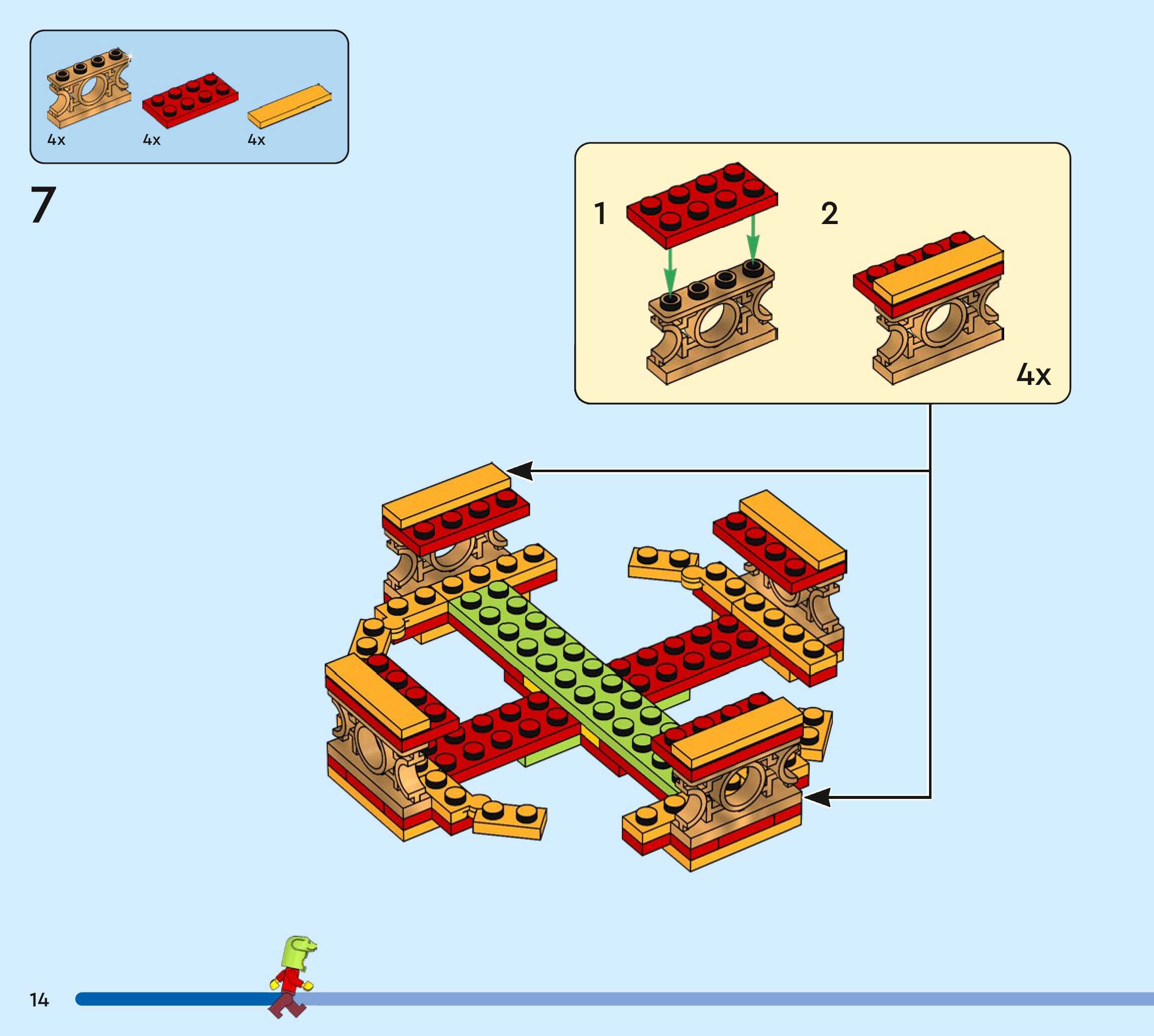 4x 4x 4x

7

1

2

4x

14