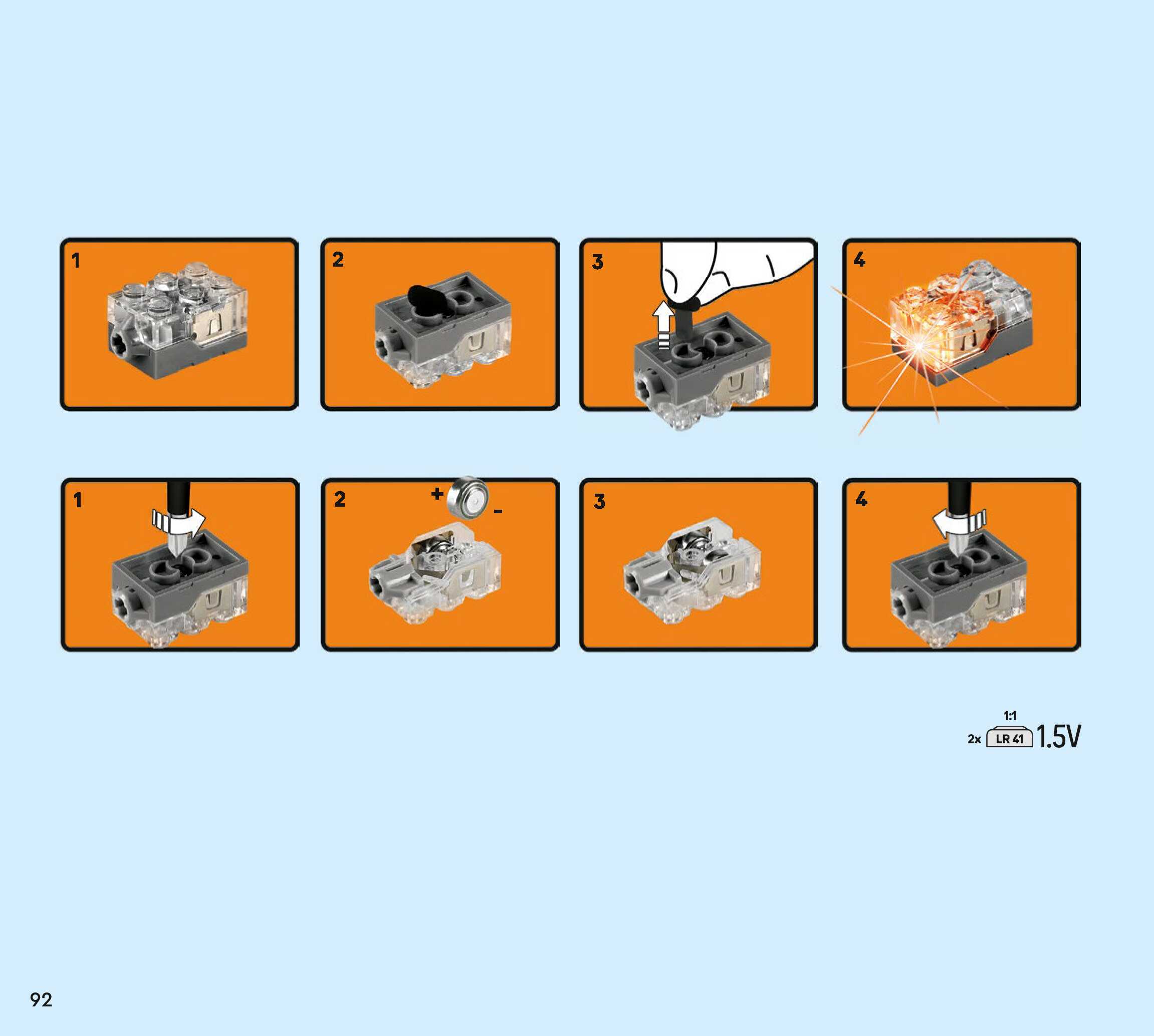 1

2

3

4

1

2

+

-

3

4

1:1

2x LR 41 1.5V

92