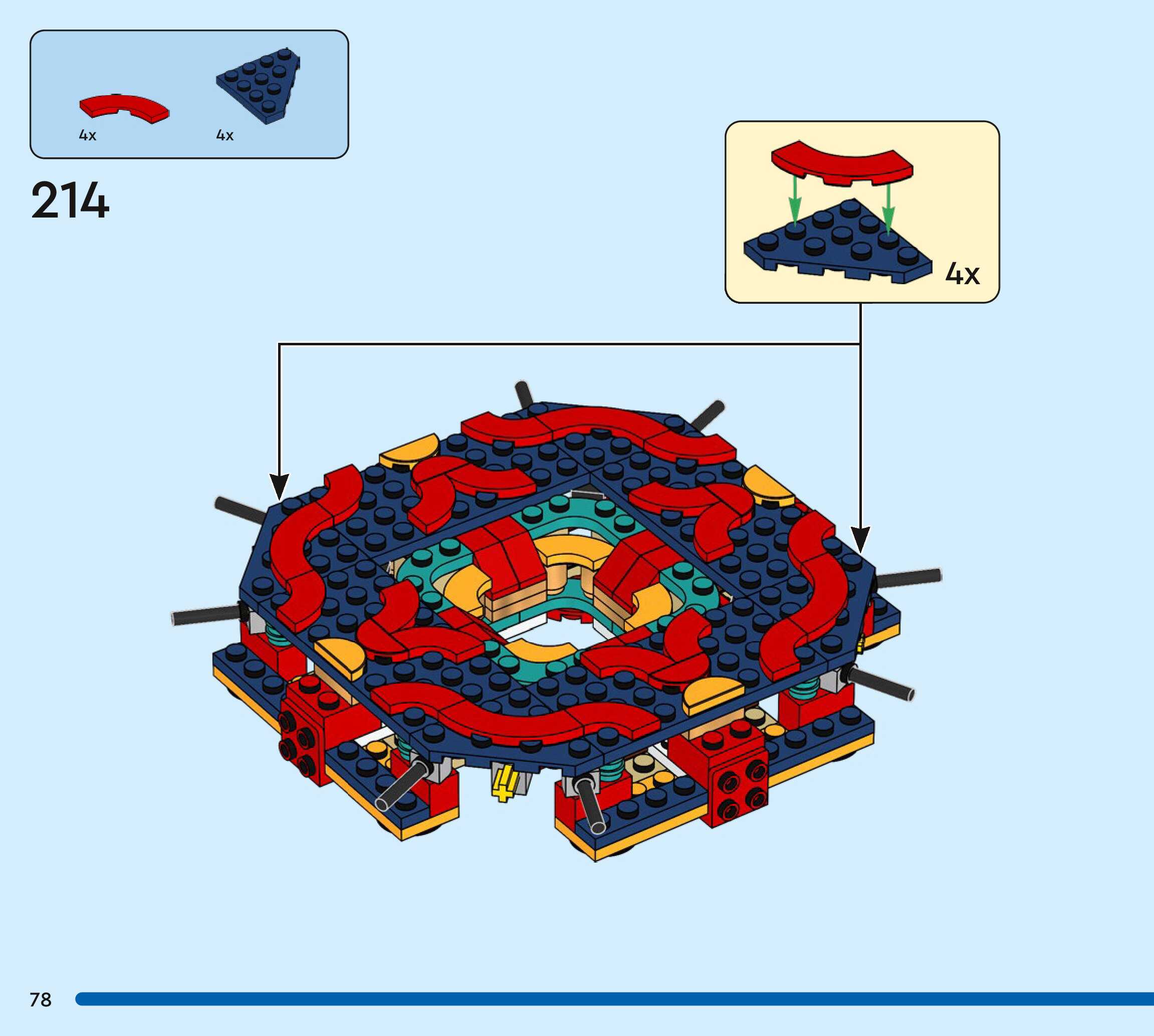 4x 4x

214

4x

78