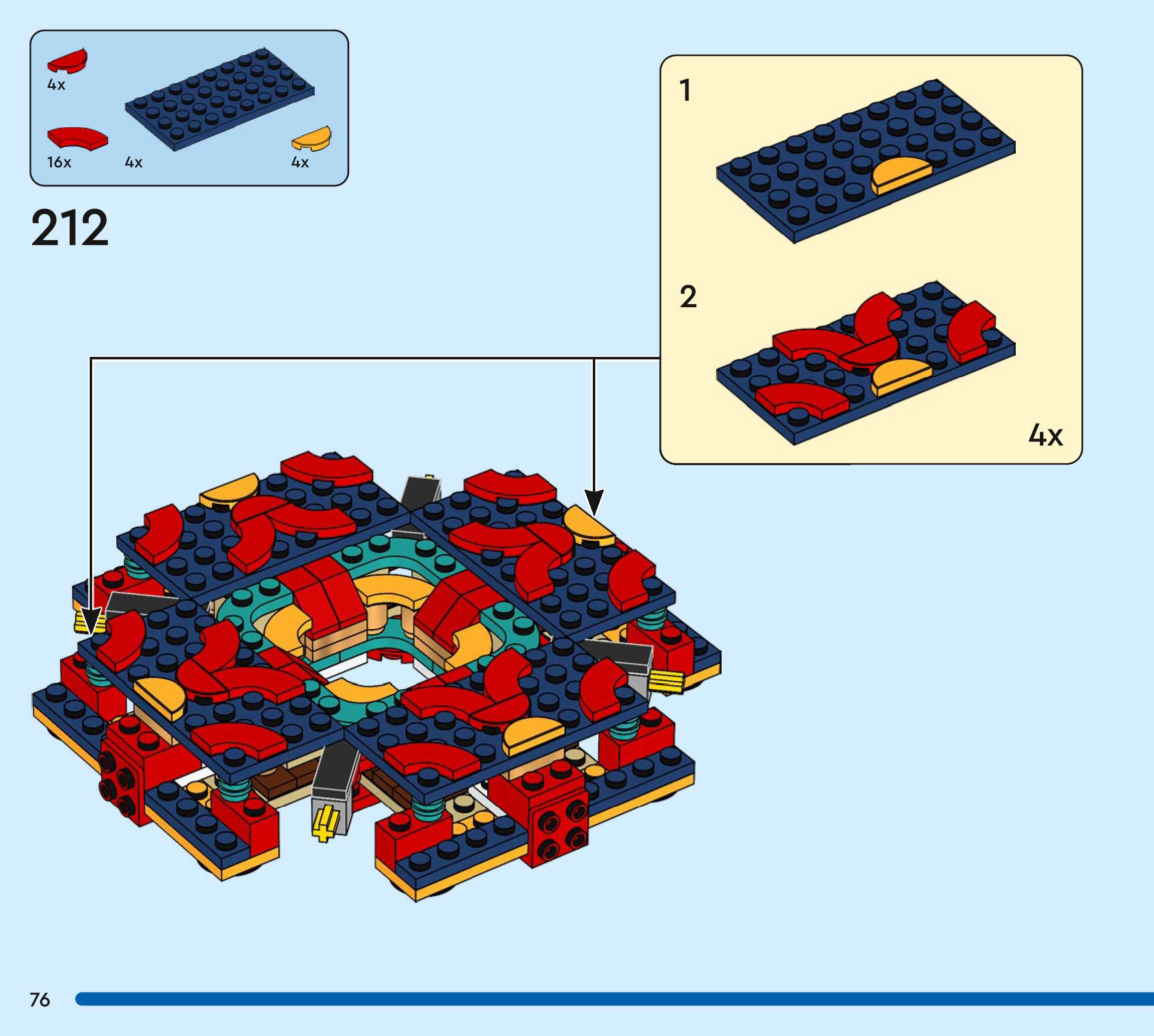 4x

16x 4x 4x

212

1

2

4x

76