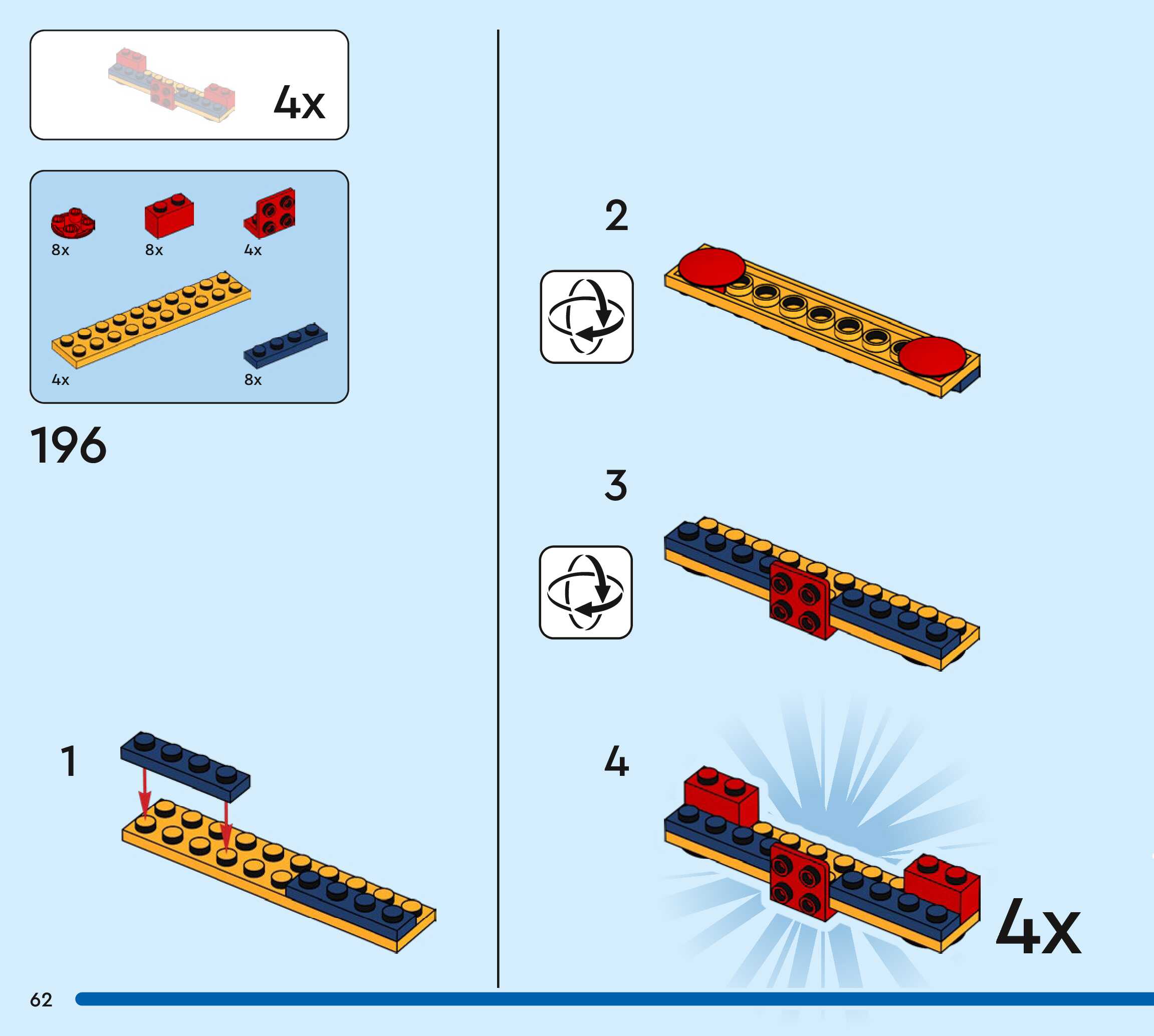 4x

8x

8x

4x

4x

8x

196

1

2

3

4

4x

62