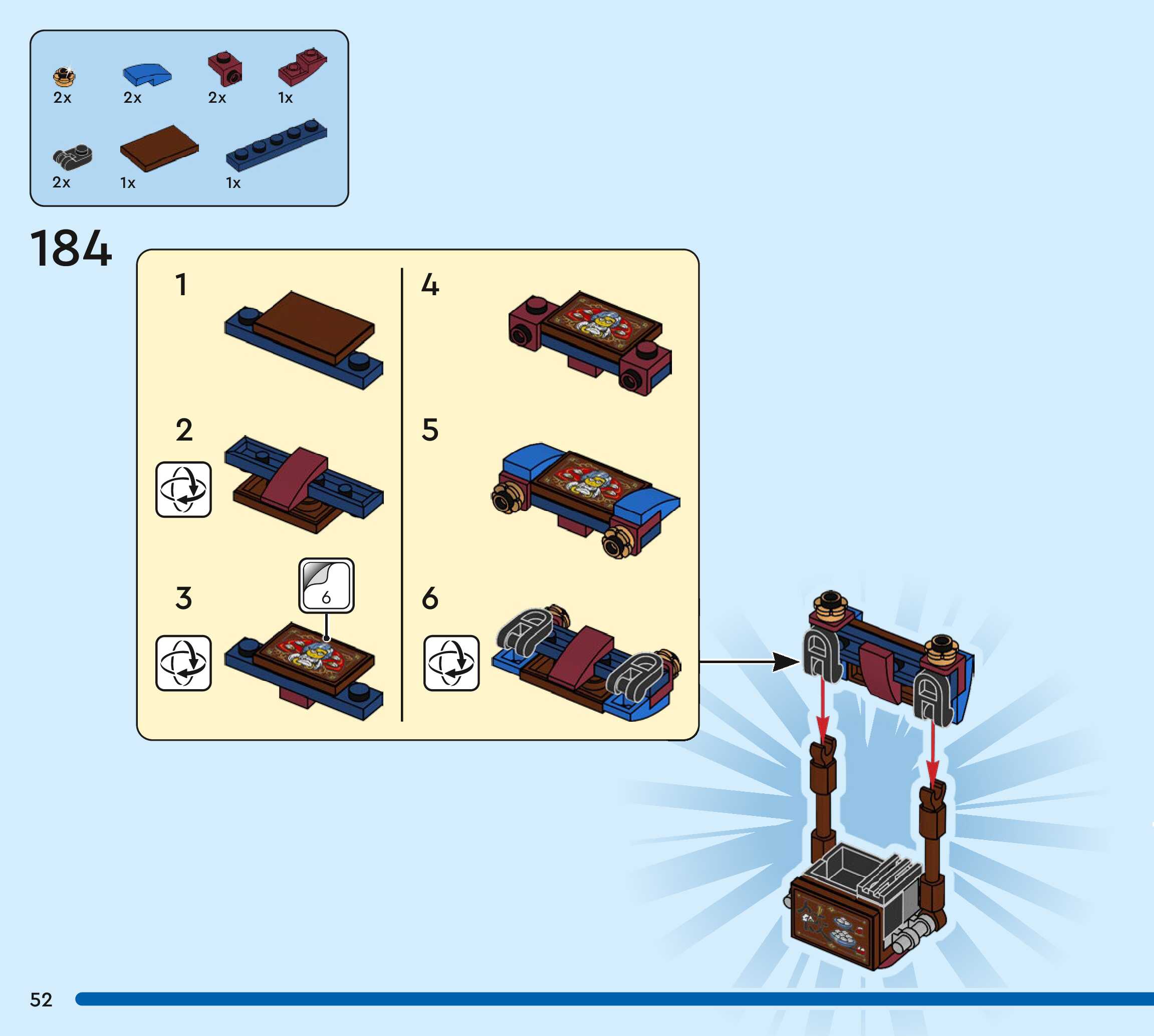 2x 2x 2x 1x

2x 1x 1x

184

1

2

3

6

4

5

6

52