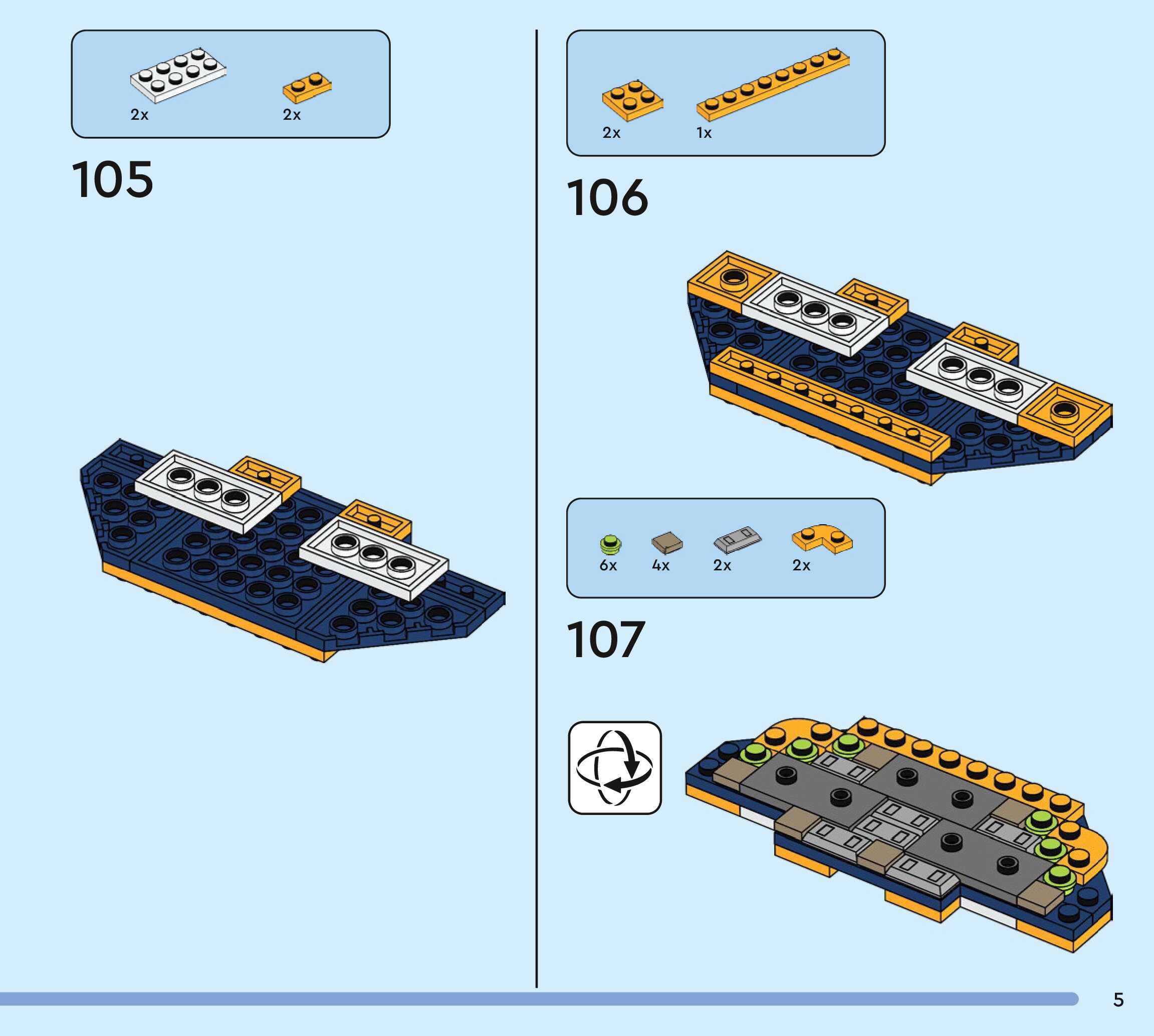 2x 2x

105

2x 1x

106

6x 4x 2x 2x

107

5