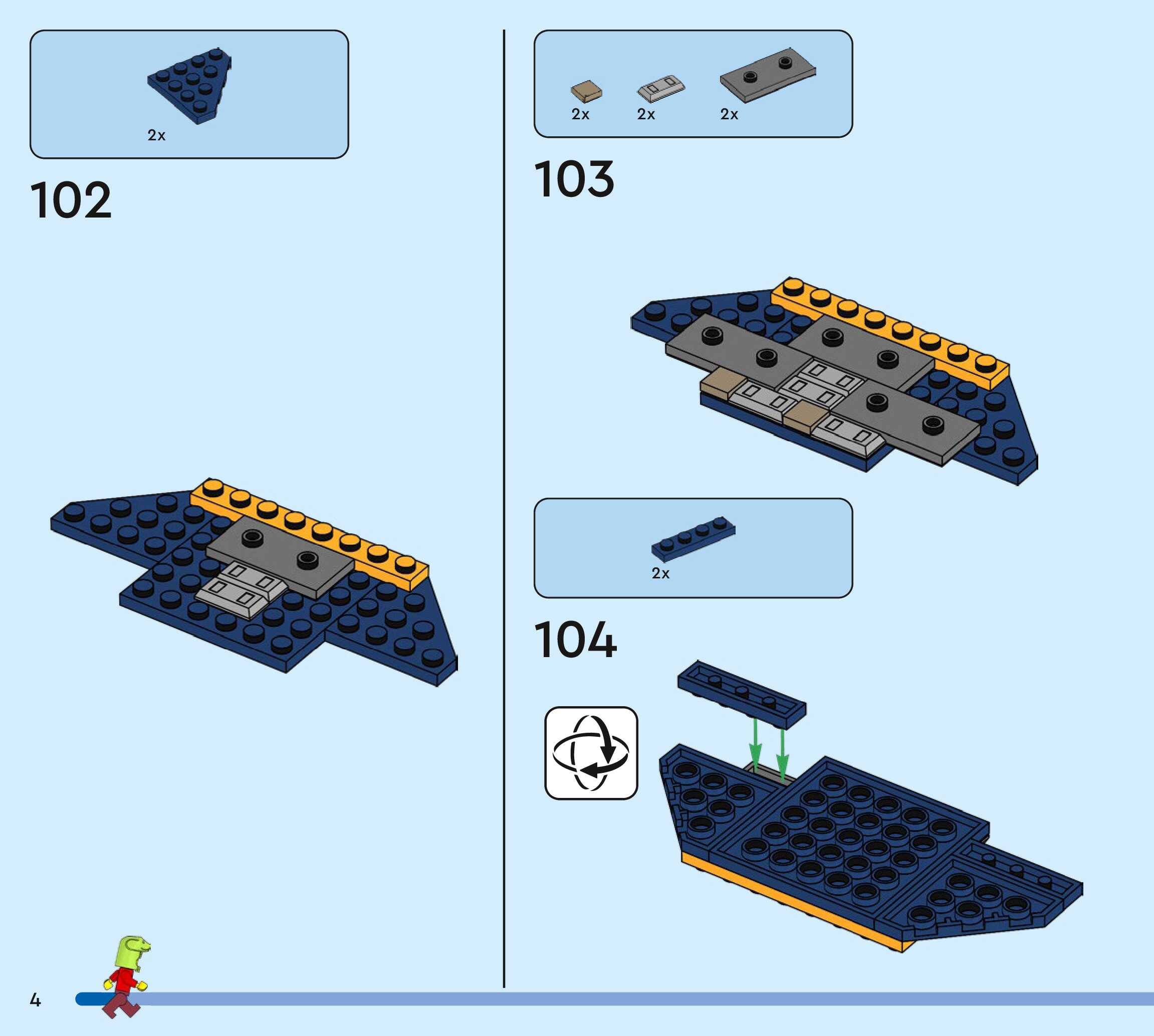 2x

102

2x 2x 2x

103

2x

104

4