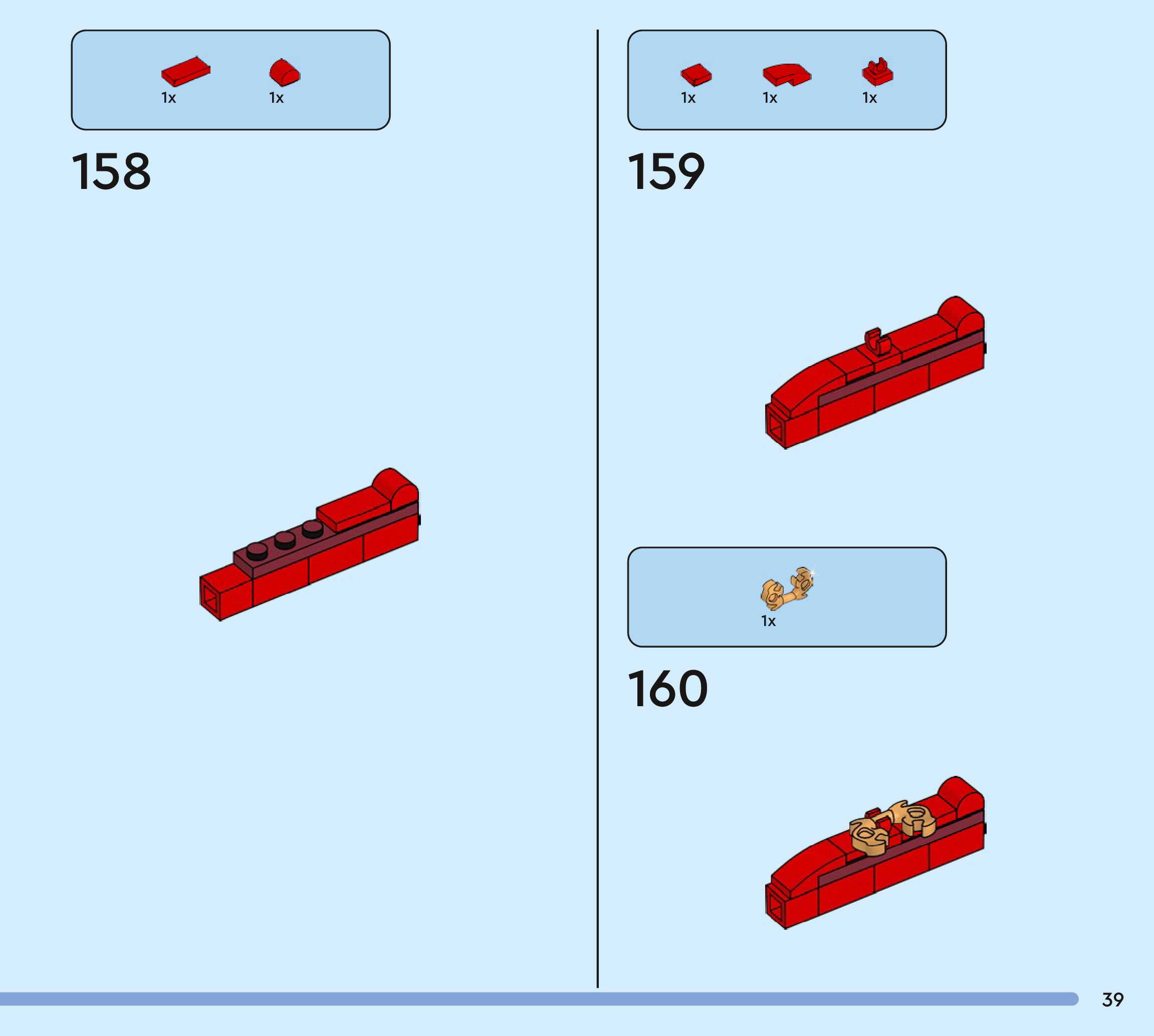 1x 1x

158

1x 1x 1x

159

1x

160

39