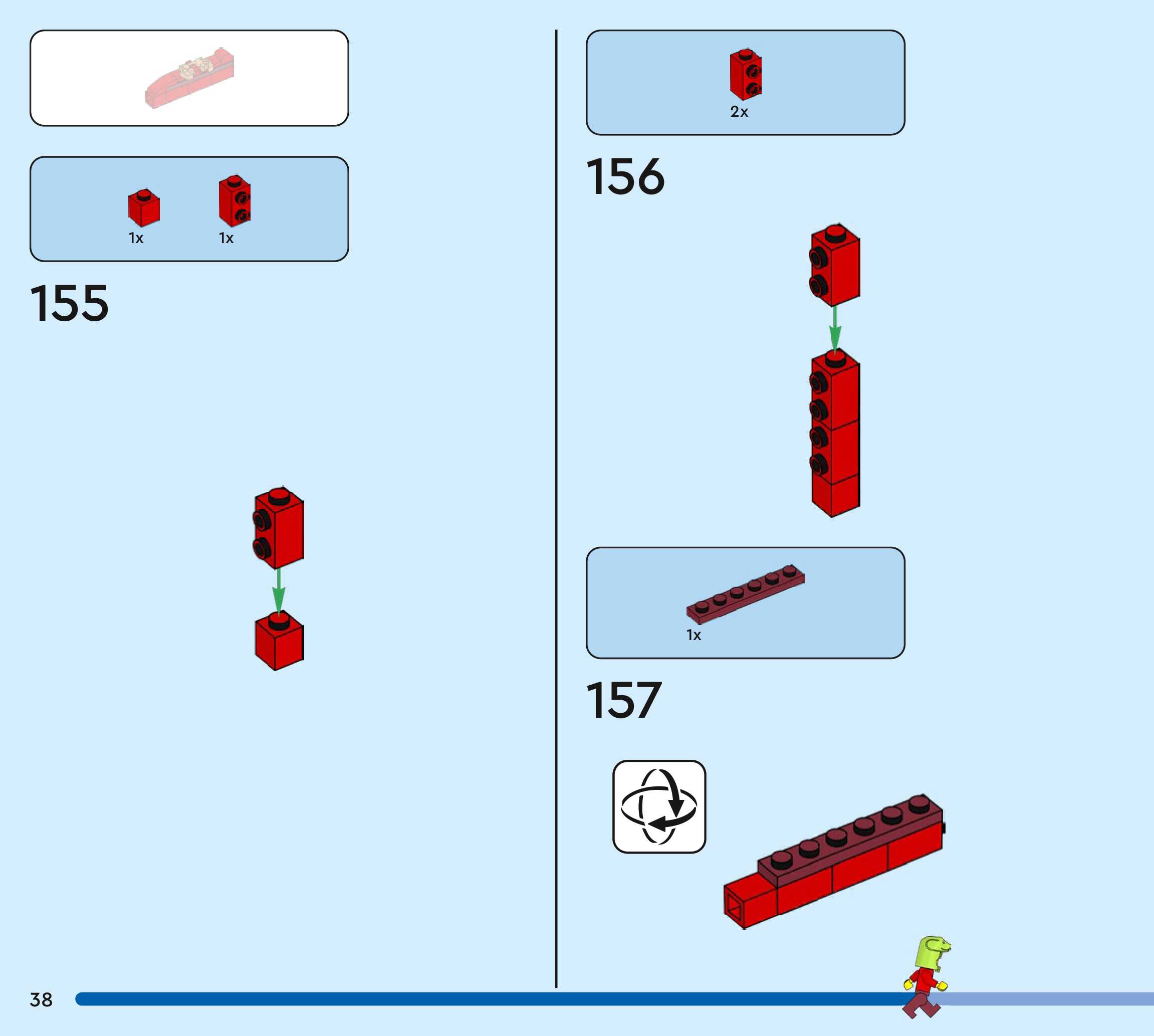 1x 1x

155

2x

156

1x

157

38