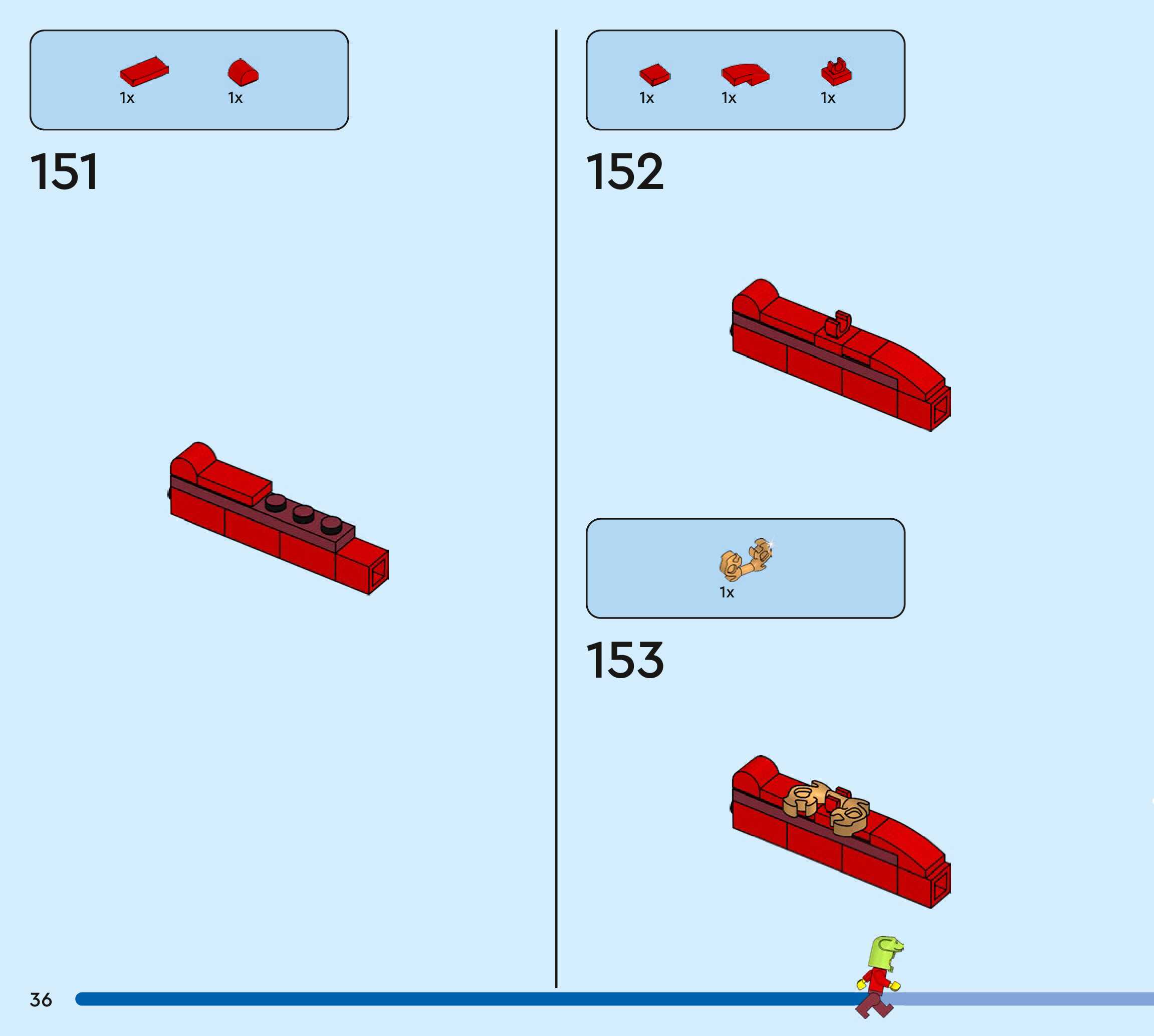 1x 1x

151

1x 1x 1x

152

1x

153

36