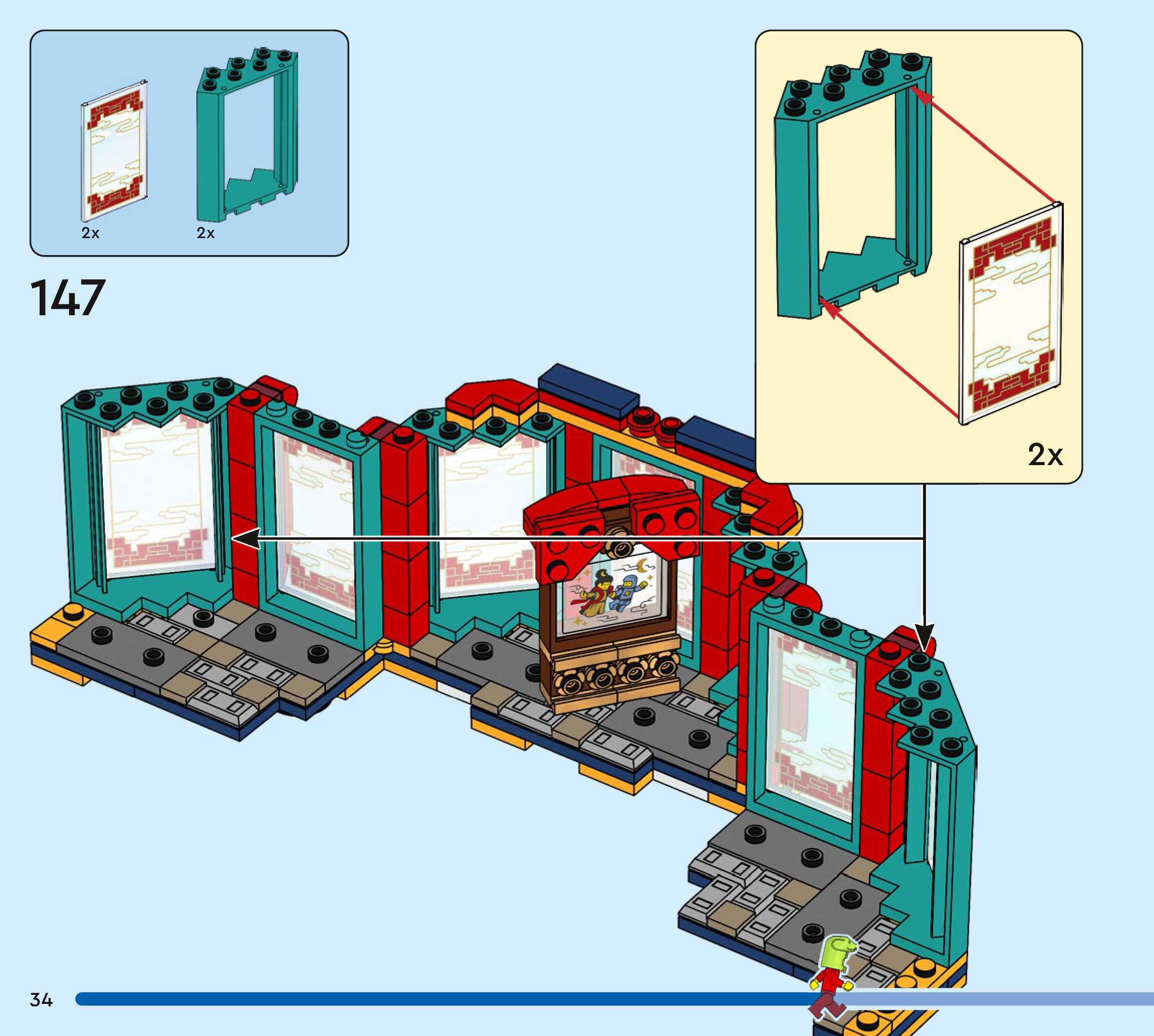 2x 2x

147

2x

34