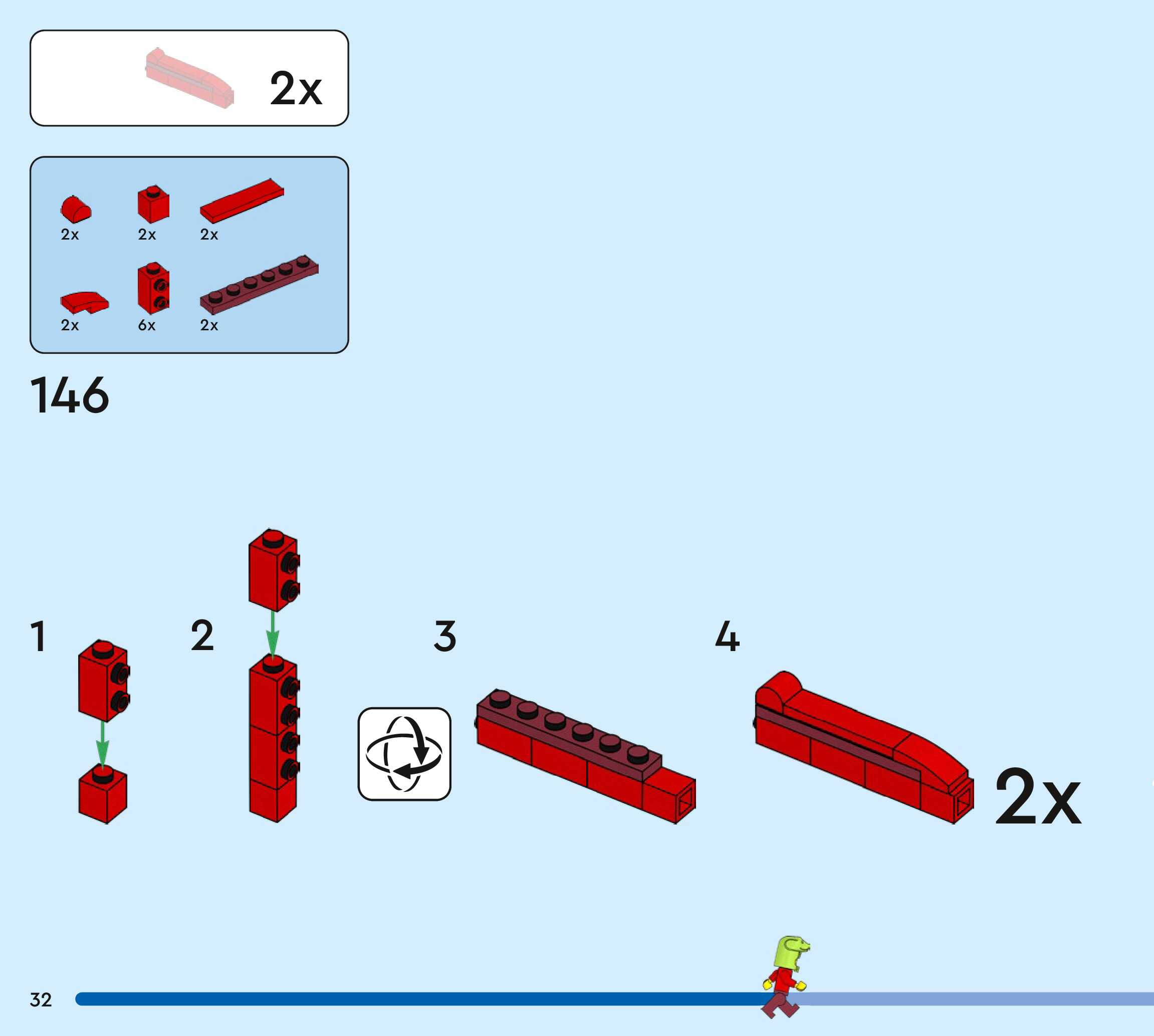 2x

2x 2x 2x

2x 6x 2x

146

1

2

3

4

2x

32