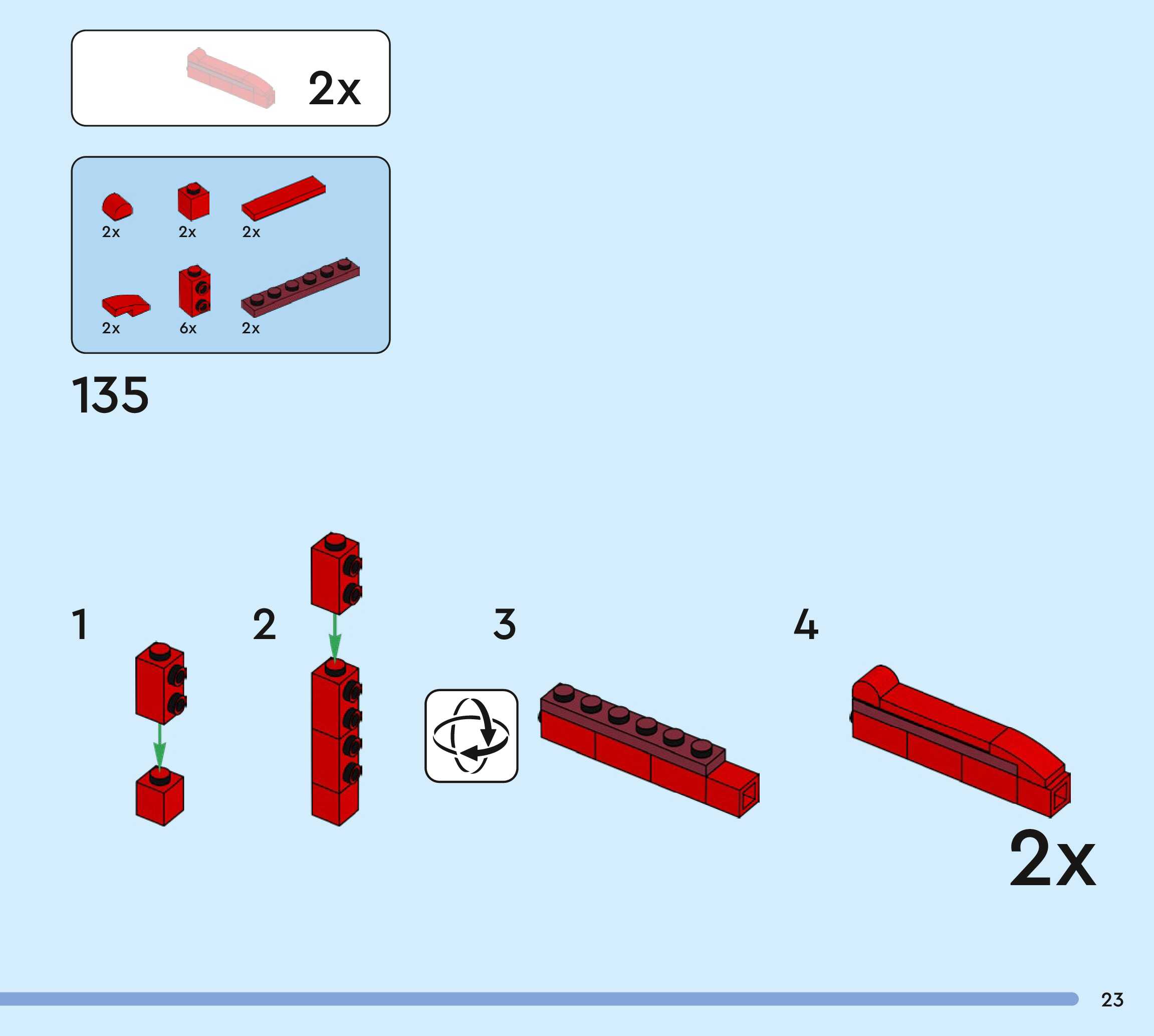 2x

2x 2x 2x

2x 6x 2x

135

1

2

3

4

2x

23