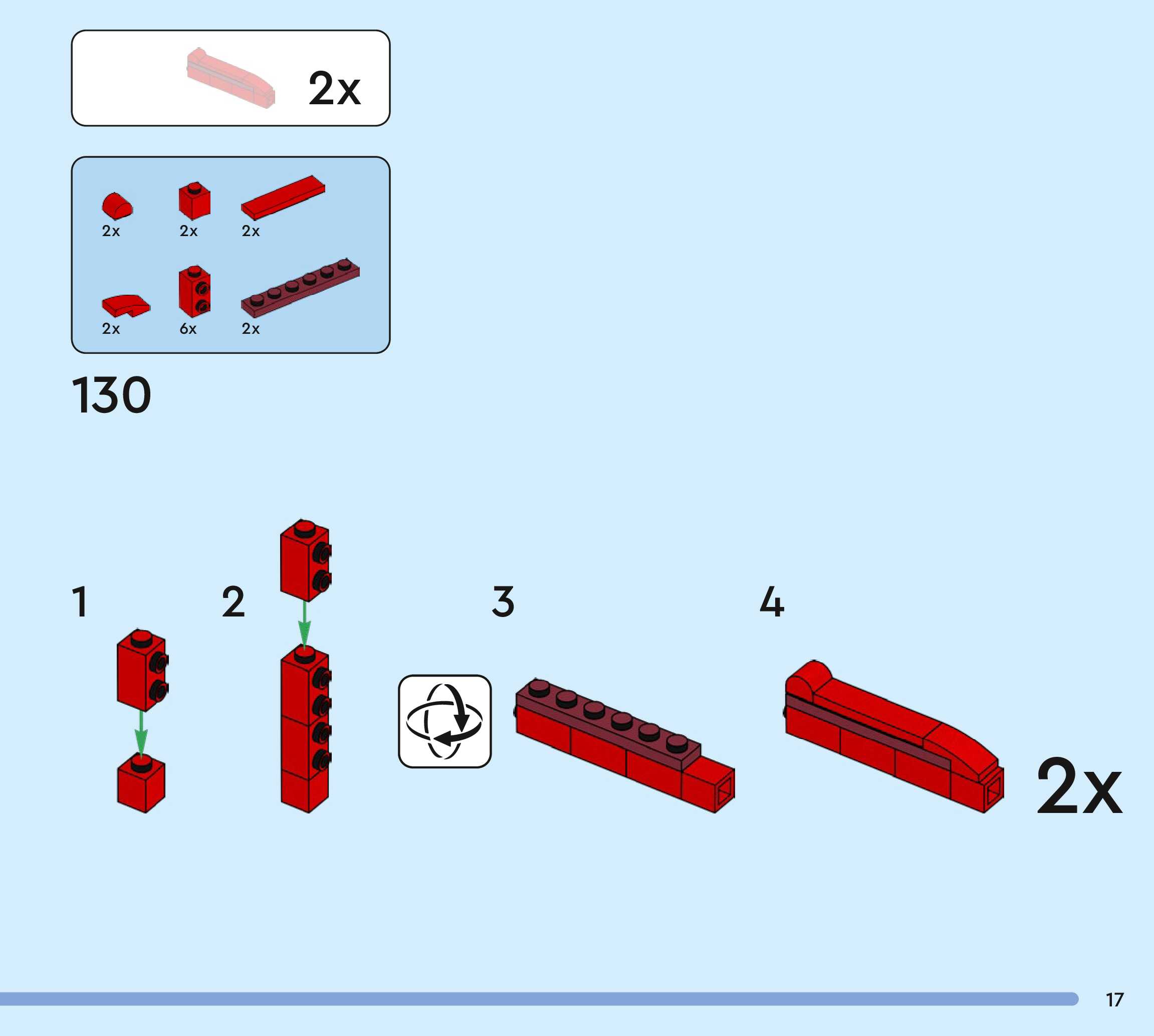 2x

2x 2x 2x

2x 6x 2x

130

1

2

3

4

2x

17