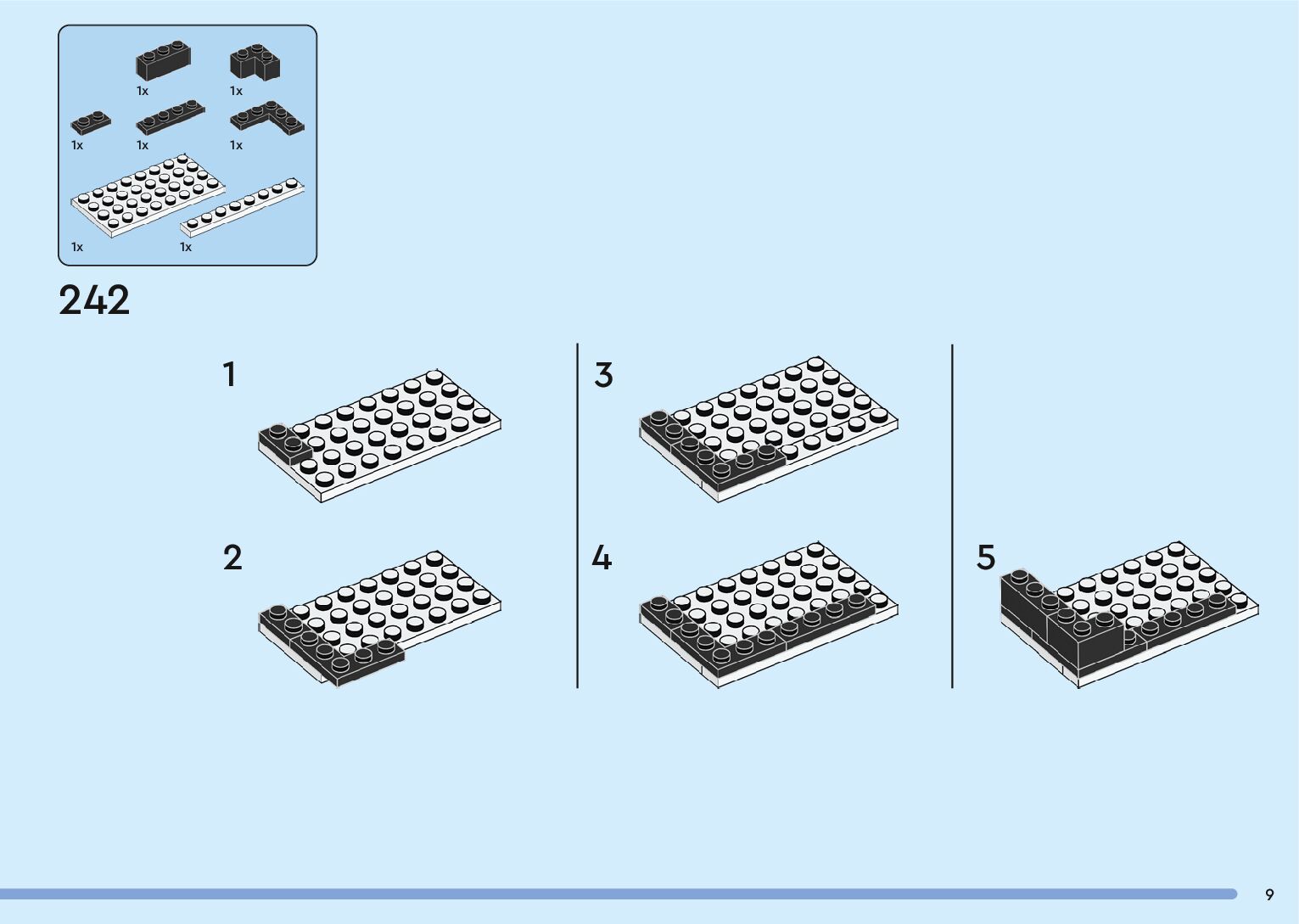 1x 1x
1x 1x 1x
1x 1x

242

1

2

3

4

5

9