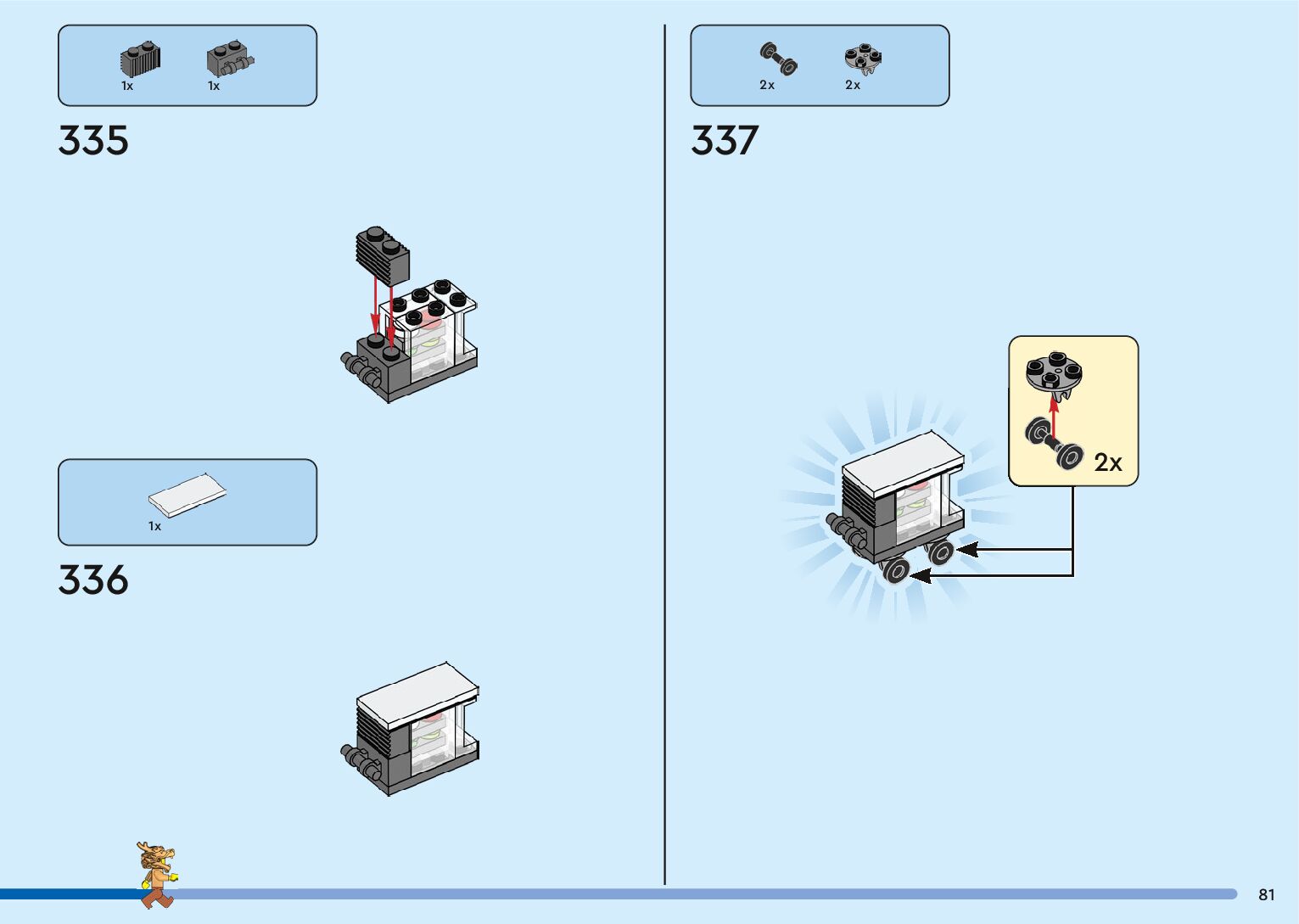 1x 1x

335

1x

336

2x 2x

337

2x

81