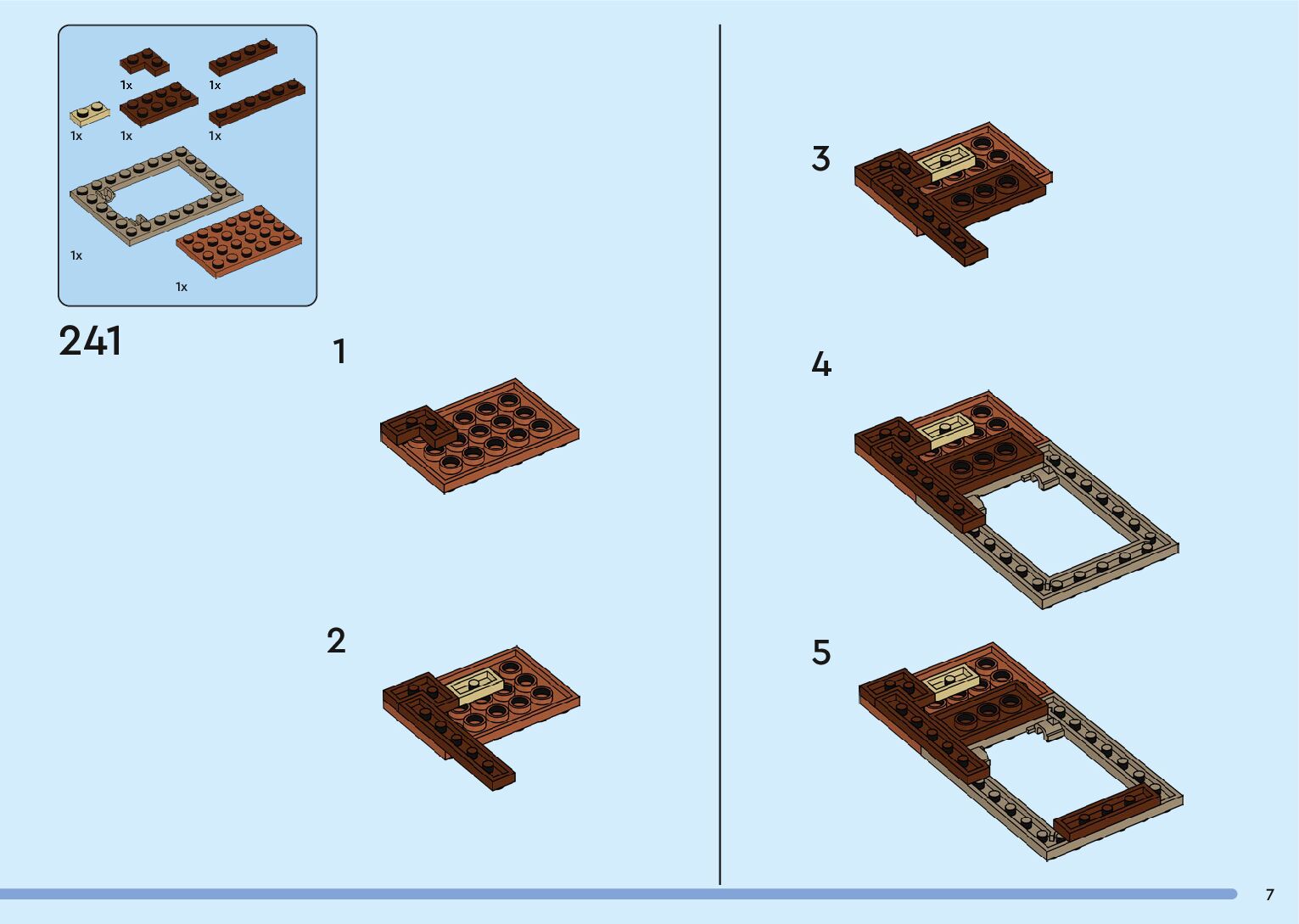 1x
1x
1x
1x
1x
1x
1x

241

1

2

3

4

5

7