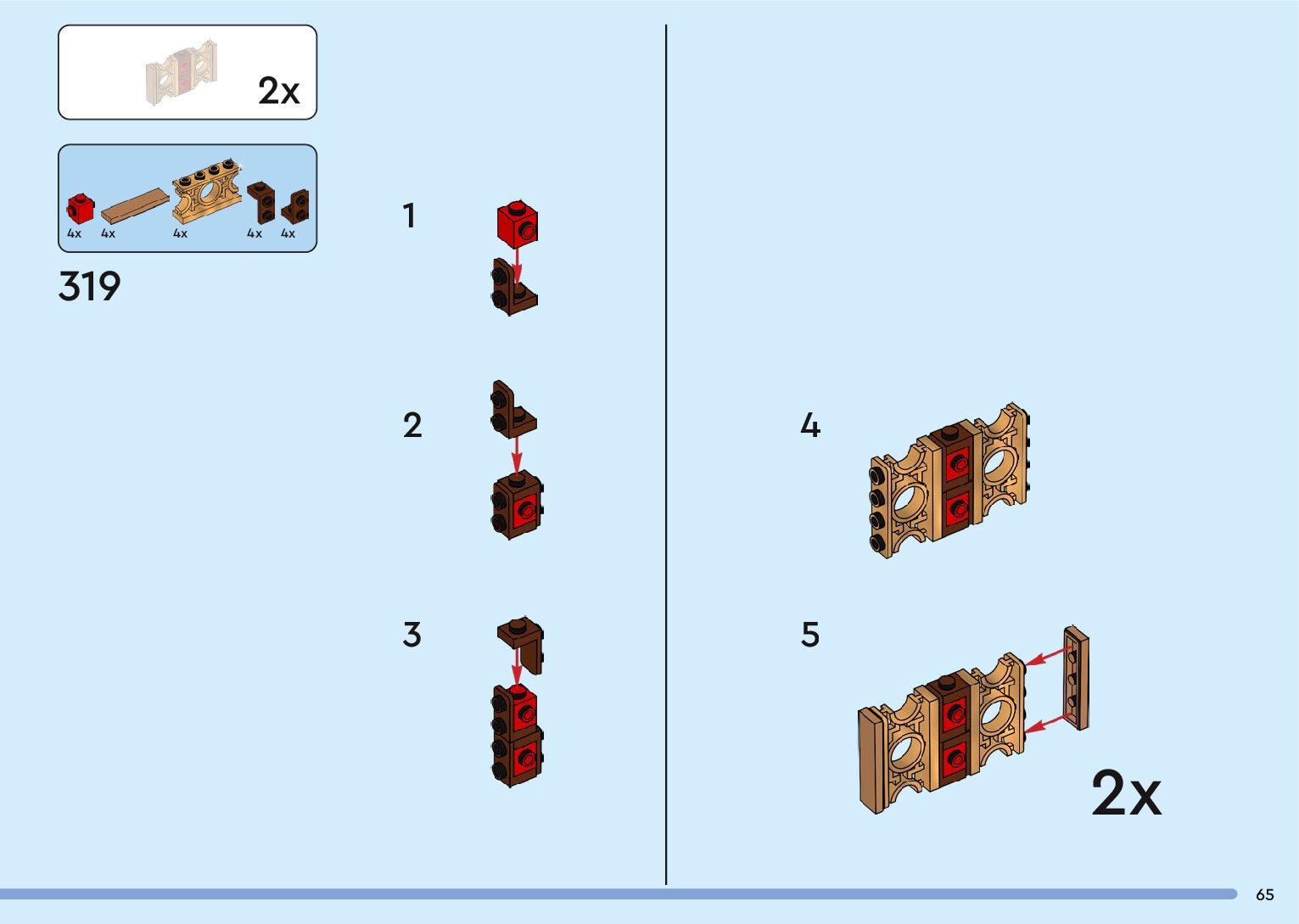 2x

4x 4x 4x 4x 4x

319

1

2

3

4

5

2x

65