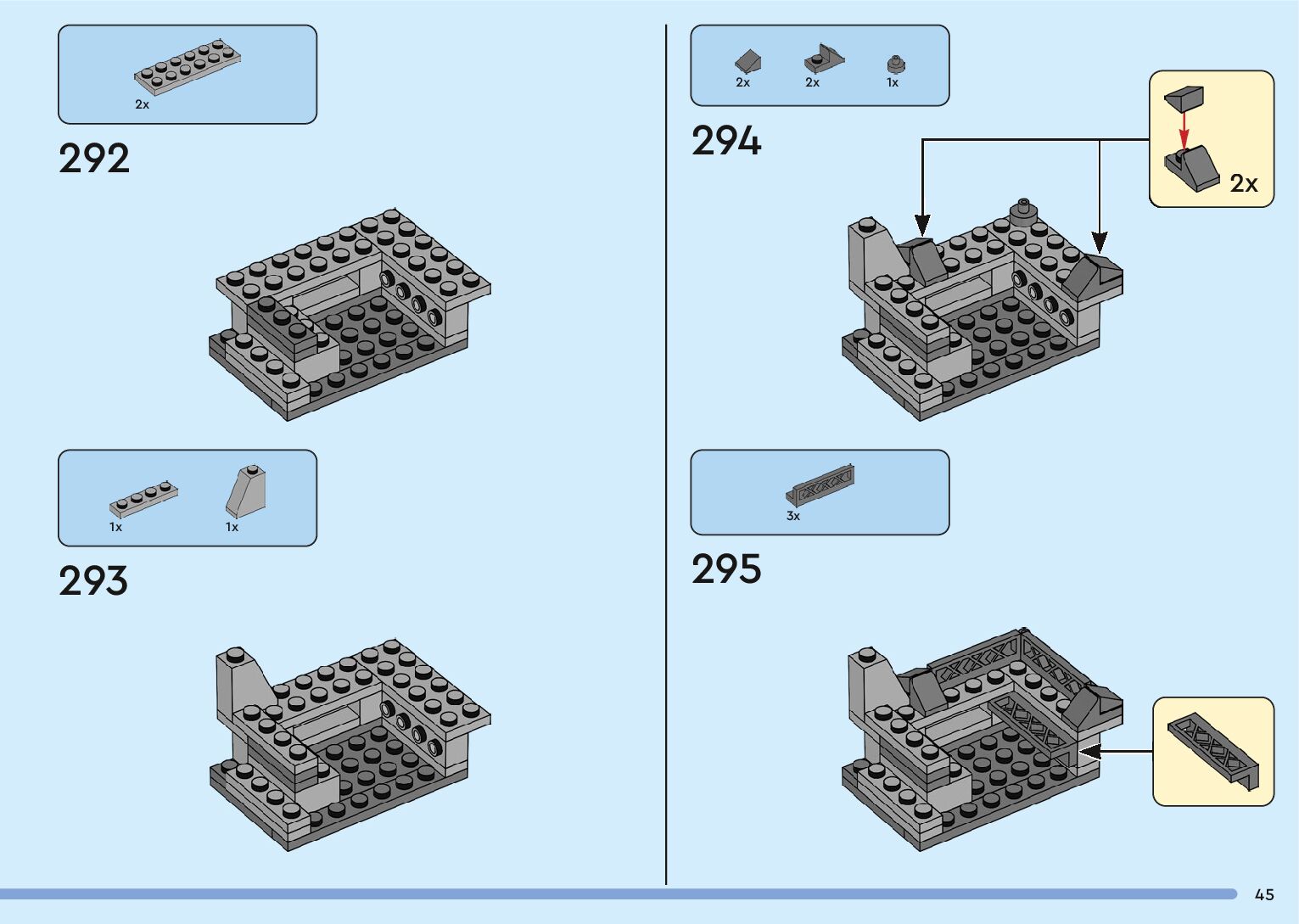 2x

292

1x 1x

293

2x 2x 1x

294

2x

3x

295

45