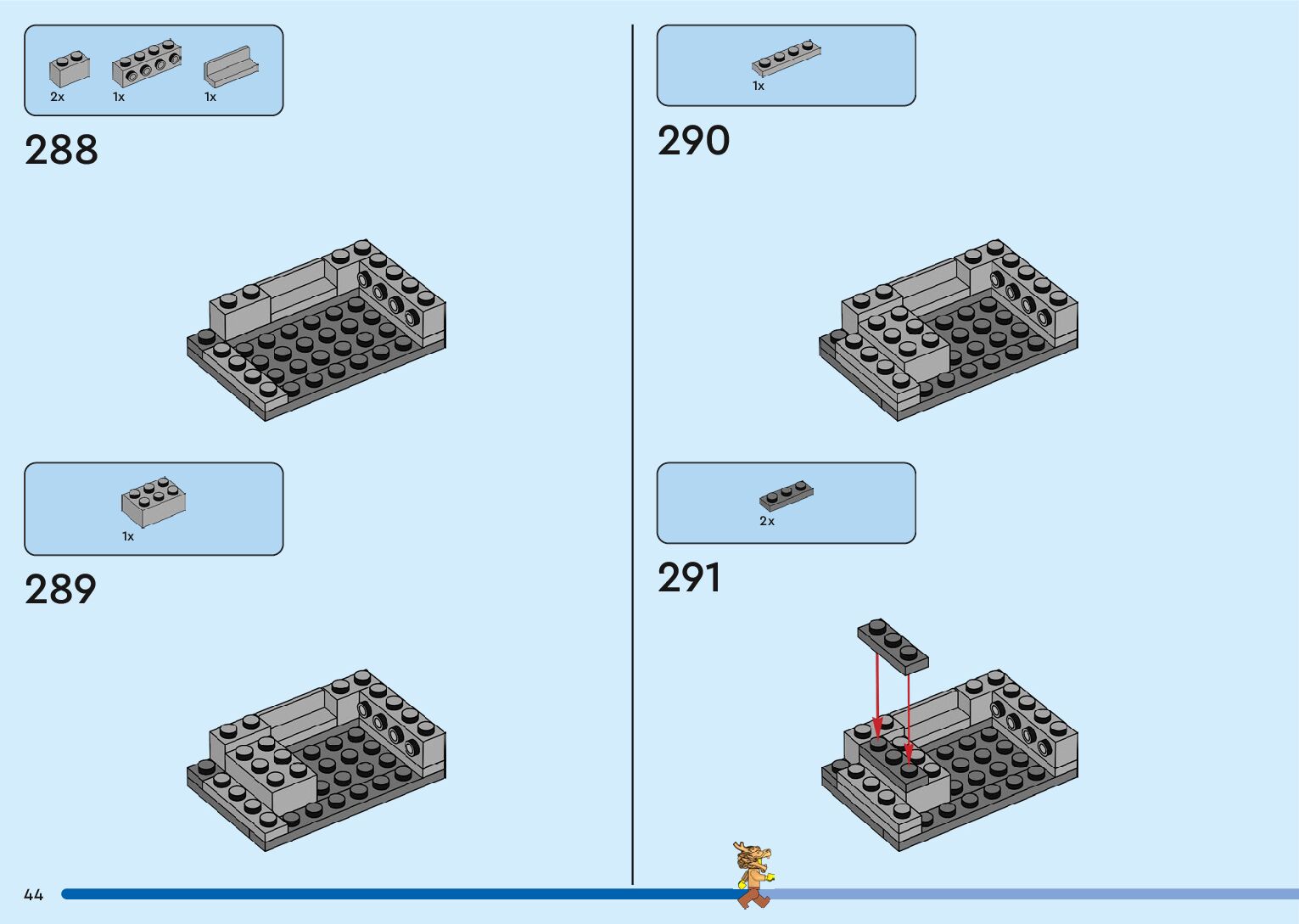 2x 1x 1x

288

1x

289

1x

290

2x

291

44