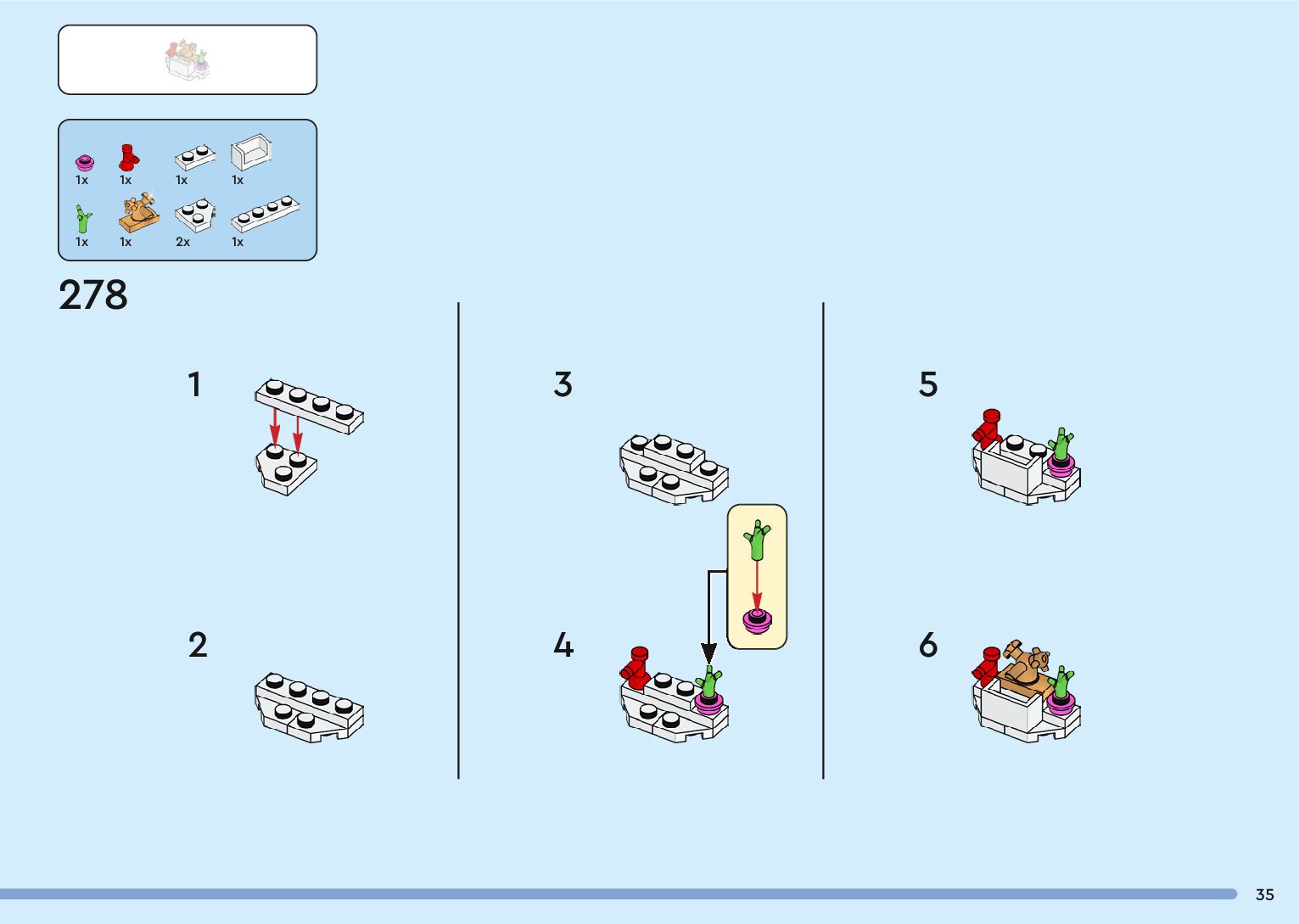 1x 1x 1x 1x
1x 1x 2x 1x

278

1

2

3

4

5

6

35